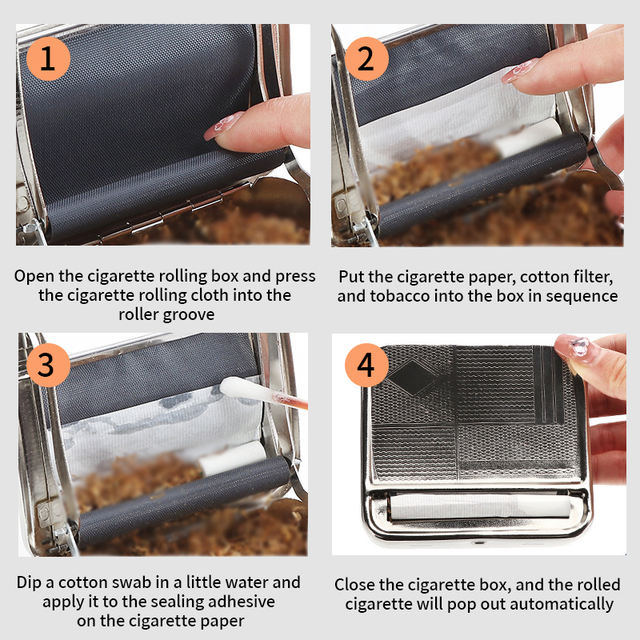 1

Open the cigarette rolling box and press the cigarette rolling cloth into the roller groove

2

Put the cigarette paper, cotton filter, and tobacco into the box in sequence

3

Dip a cotton swab in a little water and apply it to the sealing adhesive on the cigarette paper

4

Close the cigarette box, and the rolled cigarette will pop out automatically