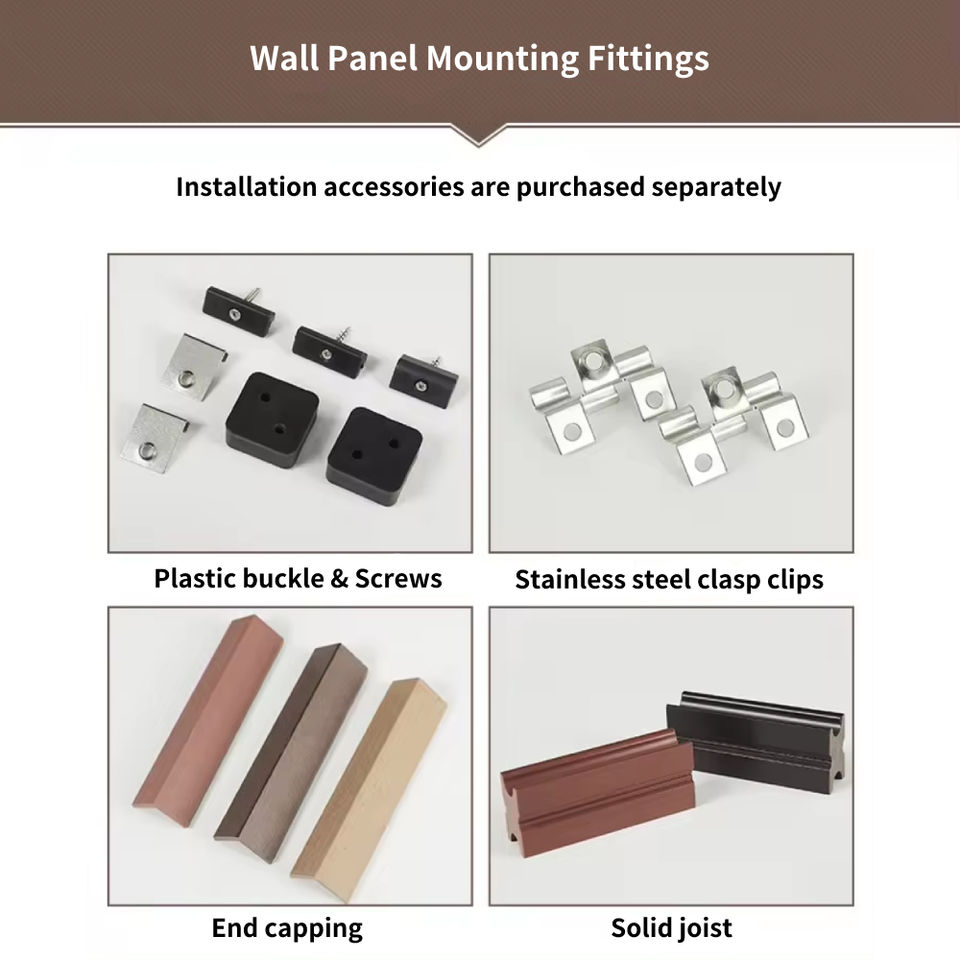 Wall Panel Mounting Fittings

Installation accessories are purchased separately

Plastic buckle & Screws

Stainless steel clasp clips

End capping

Solid joist