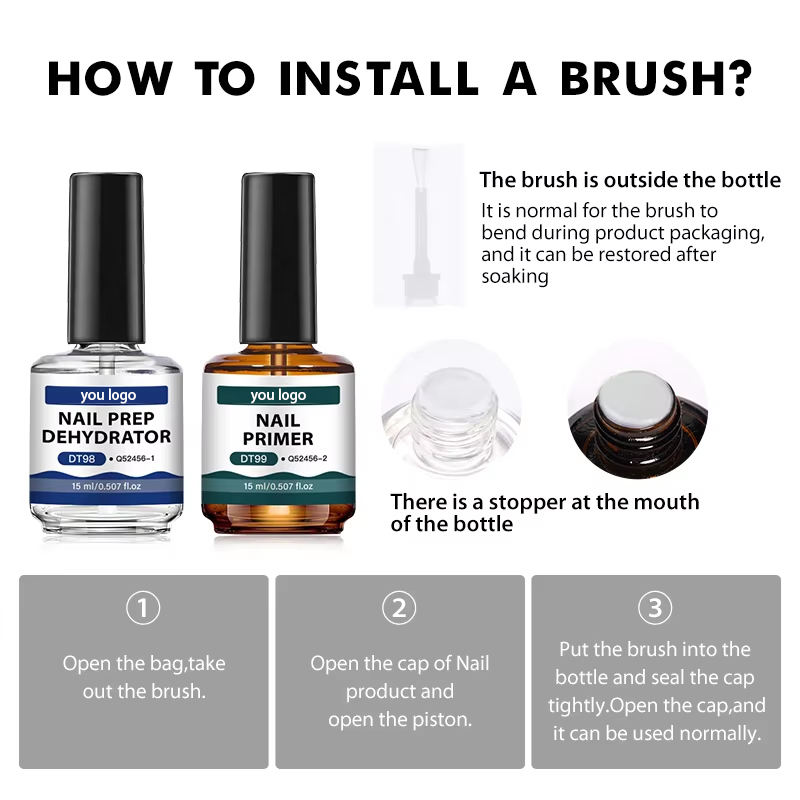 HOW TO INSTALL A BRUSH?

you logo
NAIL PREP DEHYDRATOR
DT98 • Q52456-1
15 ml/0.507 fl.oz

you logo
NAIL PRIMER
DT99 • Q52456-2
15 ml/0.507 fl.oz

The brush is outside the bottle
It is normal for the brush to bend during product packaging, and it can be restored after soaking

There is a stopper at the mouth of the bottle

①
Open the bag,take out the brush.

②
Open the cap of Nail product and open the piston.

③
Put the brush into the bottle and seal the cap tightly.Open the cap,and it can be used normally.