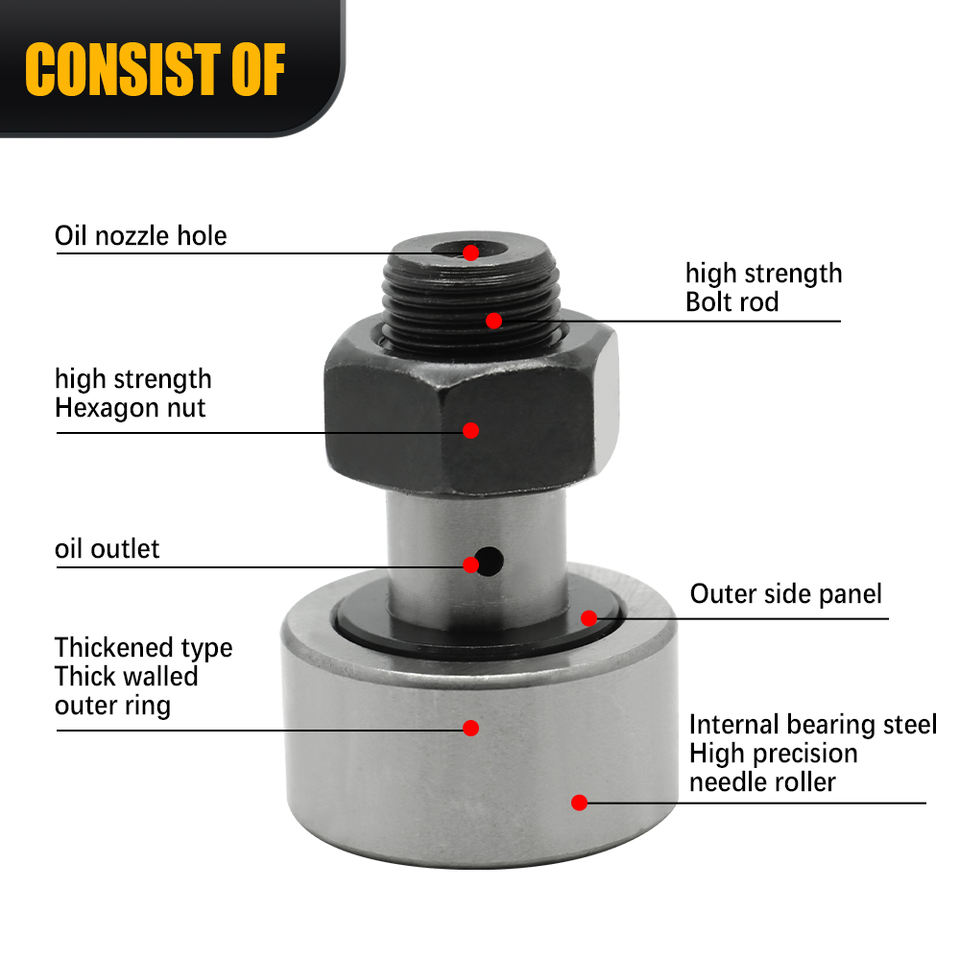 CONSIST OF

Oil nozzle hole

high strength
Bolt rod

high strength
Hexagon nut

oil outlet

Outer side panel

Thickened type
Thick walled
outer ring

Internal bearing steel
High precision
needle roller