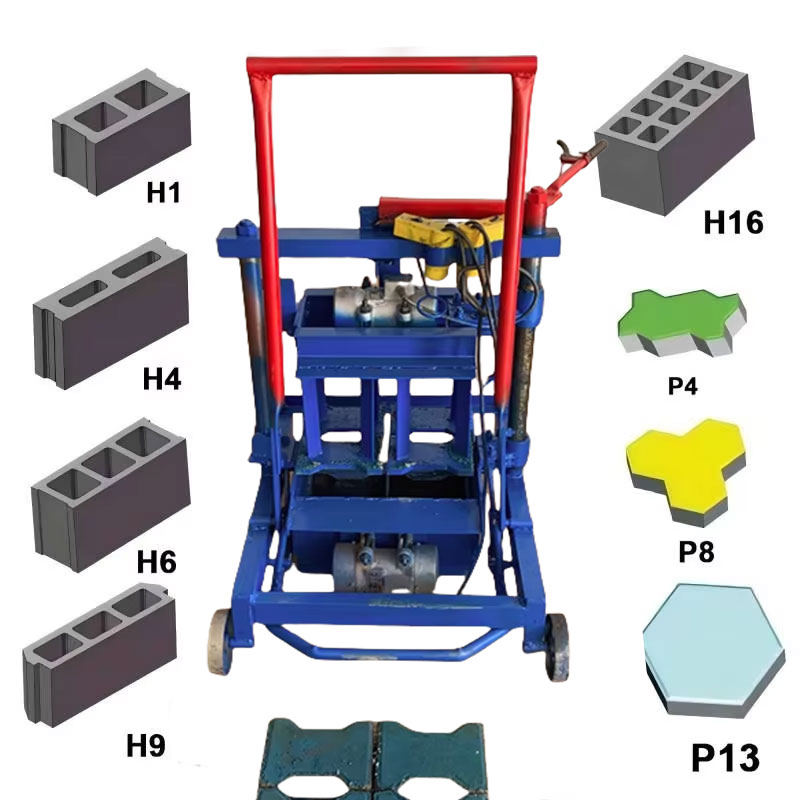 H1

H4

H6

H9

H16

P4

P8

P13