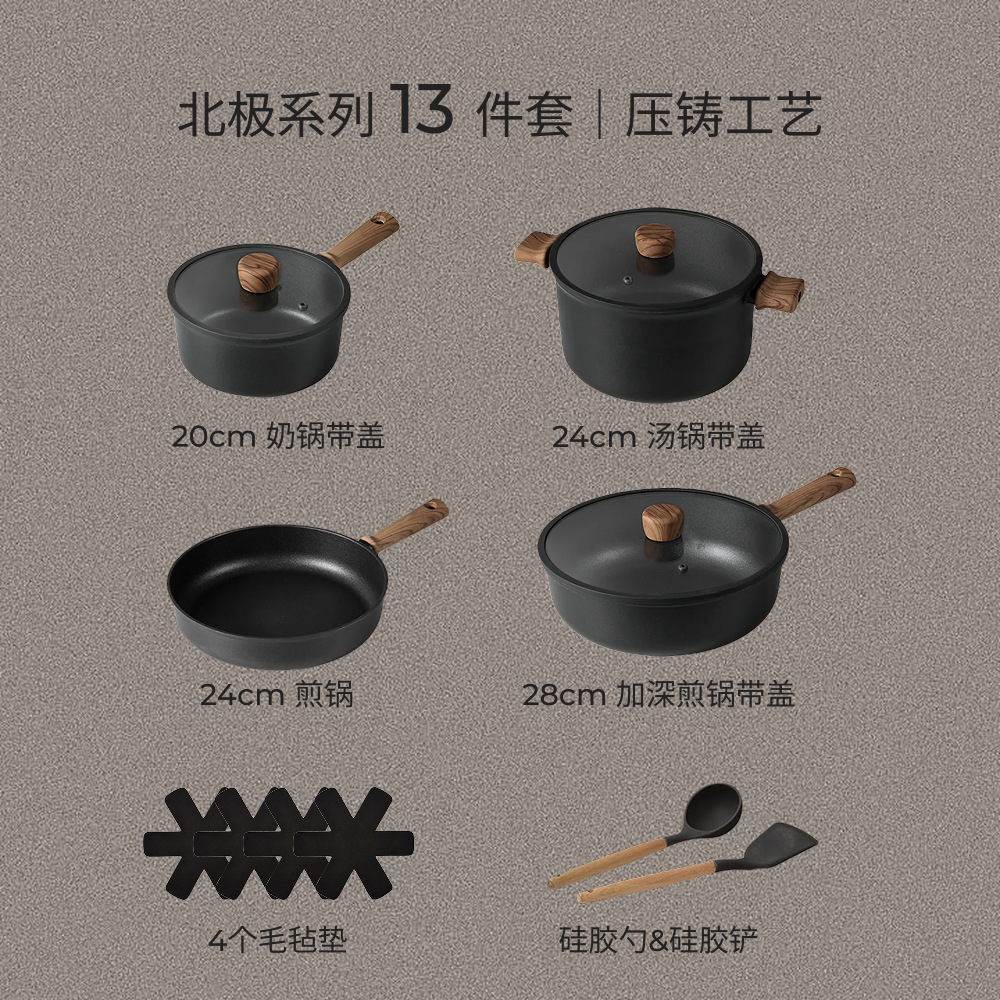 北极系列 13 件套 | 压铸工艺

20cm 奶锅带盖

24cm 汤锅带盖

24cm 煎锅

28cm 加深煎锅带盖

4个毛毡垫

硅胶勺&硅胶铲