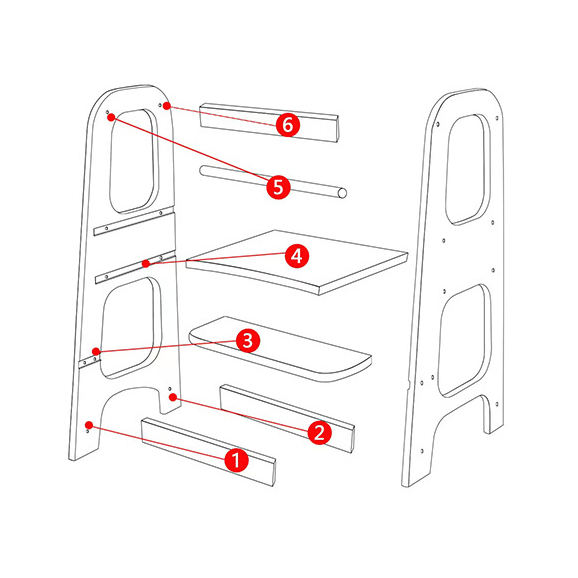 6
5
4
3
2
1