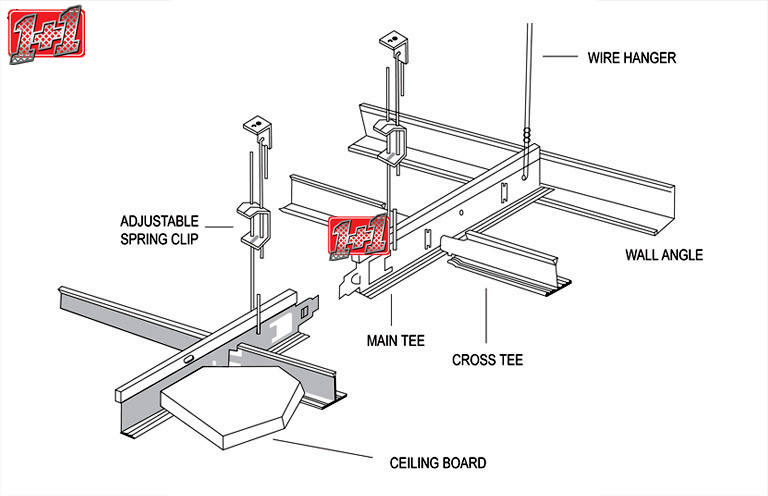 1+1

WIRE HANGER

ADJUSTABLE SPRING CLIP

1+1

WALL ANGLE

MAIN TEE

CROSS TEE

CEILING BOARD