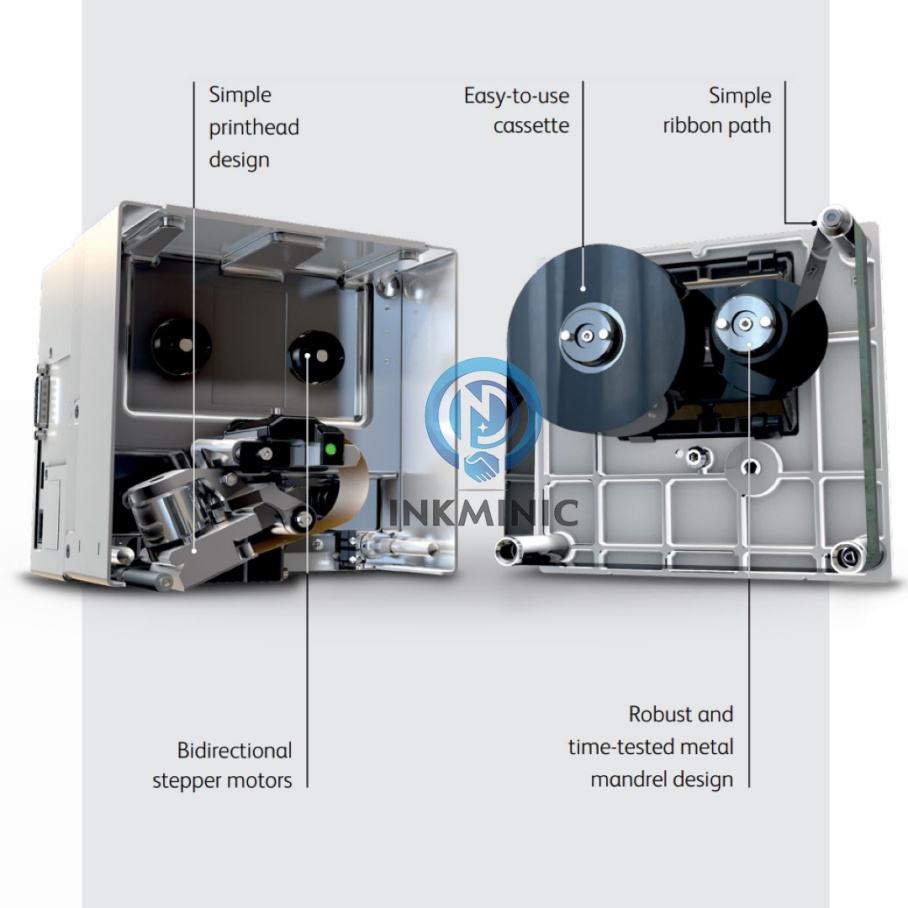 Simple printhead design

Easy-to-use cassette

Simple ribbon path

INKMINIC

Bidirectional stepper motors

Robust and time-tested metal mandrel design