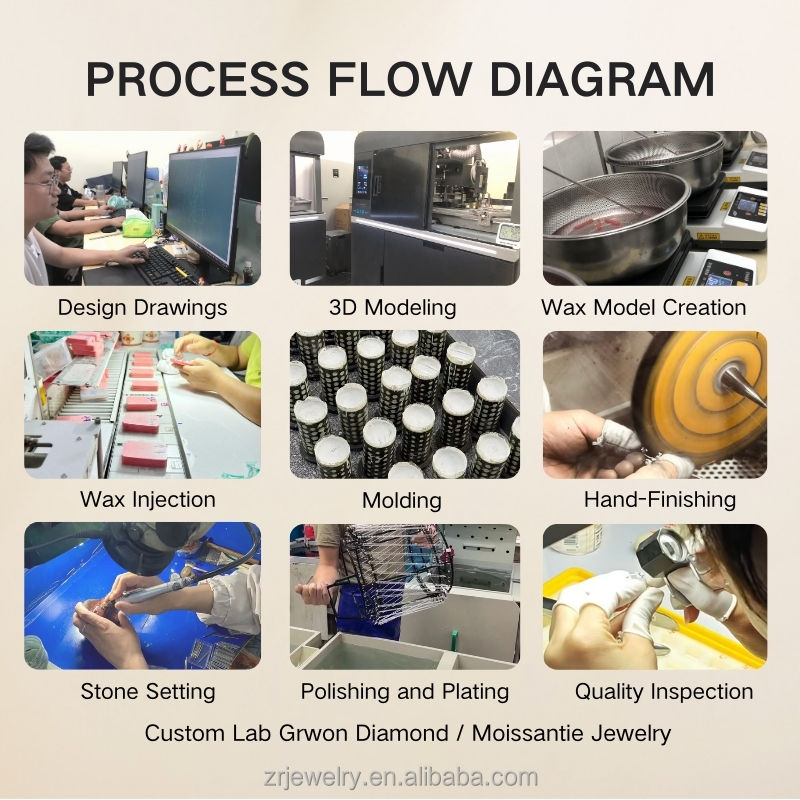 PROCESS FLOW DIAGRAM

Design Drawings

3D Modeling

Wax Model Creation

Wax Injection

Molding

Hand-Finishing

Stone Setting

Polishing and Plating

Quality Inspection

Custom Lab Grwon Diamond / Moissantie Jewelry

zrjewelry.en.alibaba.com