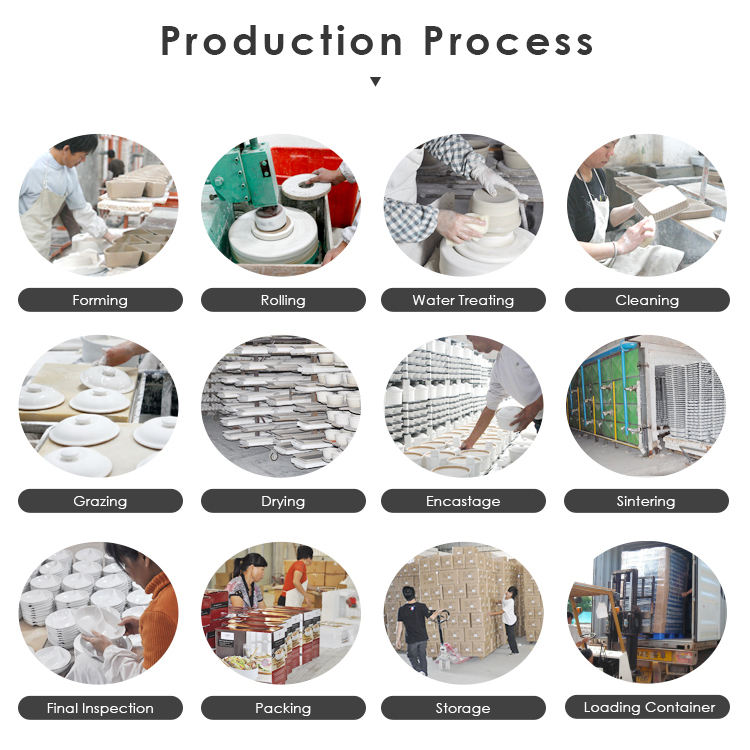 Production Process

Forming
Rolling
Water Treating
Cleaning

Grazing
Drying
Encastage
Sintering

Final Inspection
Packing
Storage
Loading Container