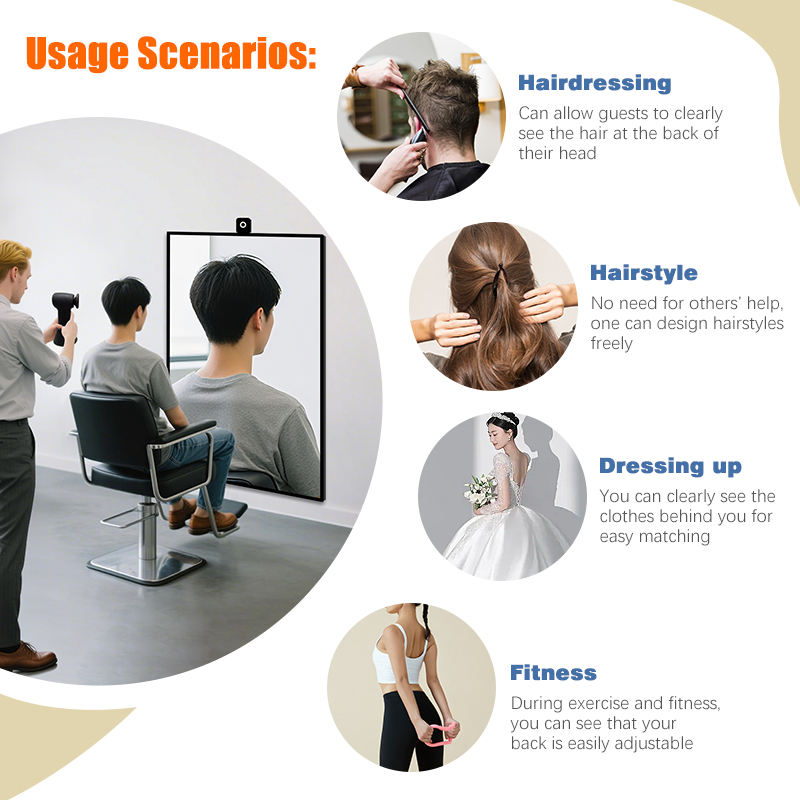 Usage Scenarios:

Hairdressing
Can allow guests to clearly see the hair at the back of their head

Hairstyle
No need for others' help, one can design hairstyles freely

Dressing up
You can clearly see the clothes behind you for easy matching

Fitness
During exercise and fitness, you can see that your back is easily adjustable