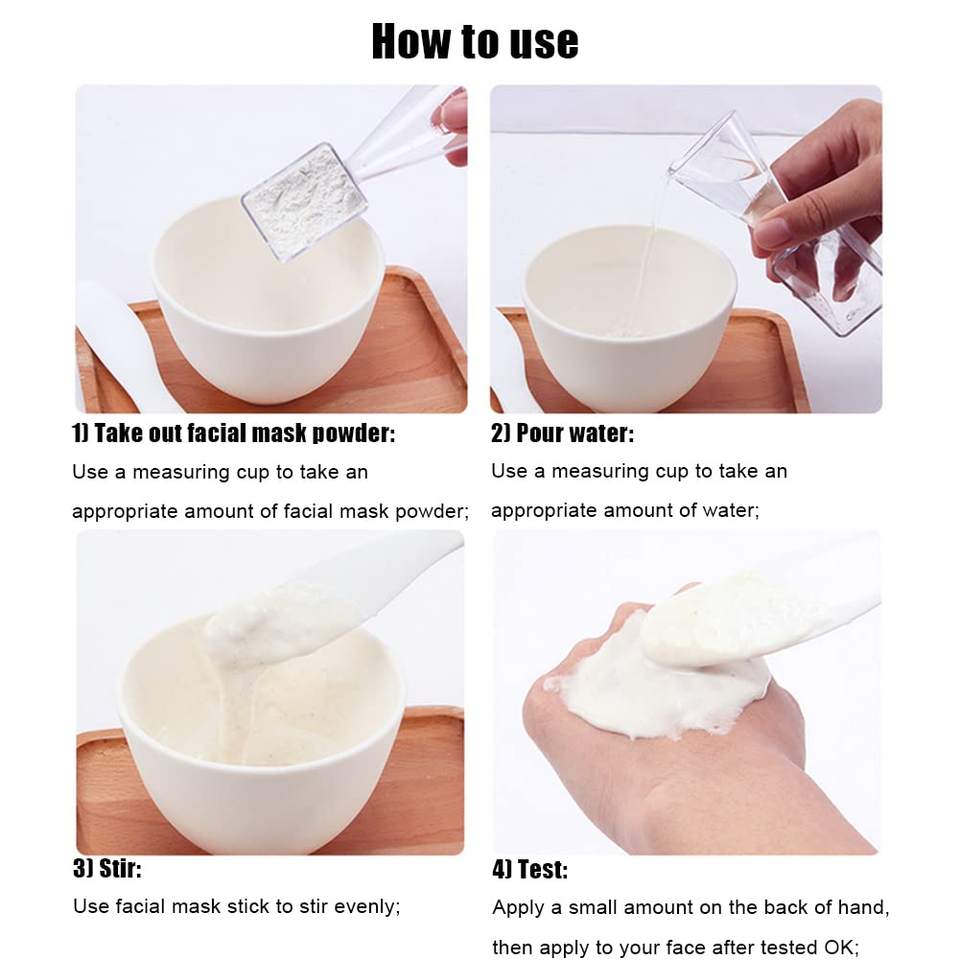 How to use

1) Take out facial mask powder:
Use a measuring cup to take an appropriate amount of facial mask powder;

2) Pour water:
Use a measuring cup to take an appropriate amount of water;

3) Stir:
Use facial mask stick to stir evenly;

4) Test:
Apply a small amount on the back of hand, then apply to your face after tested OK;