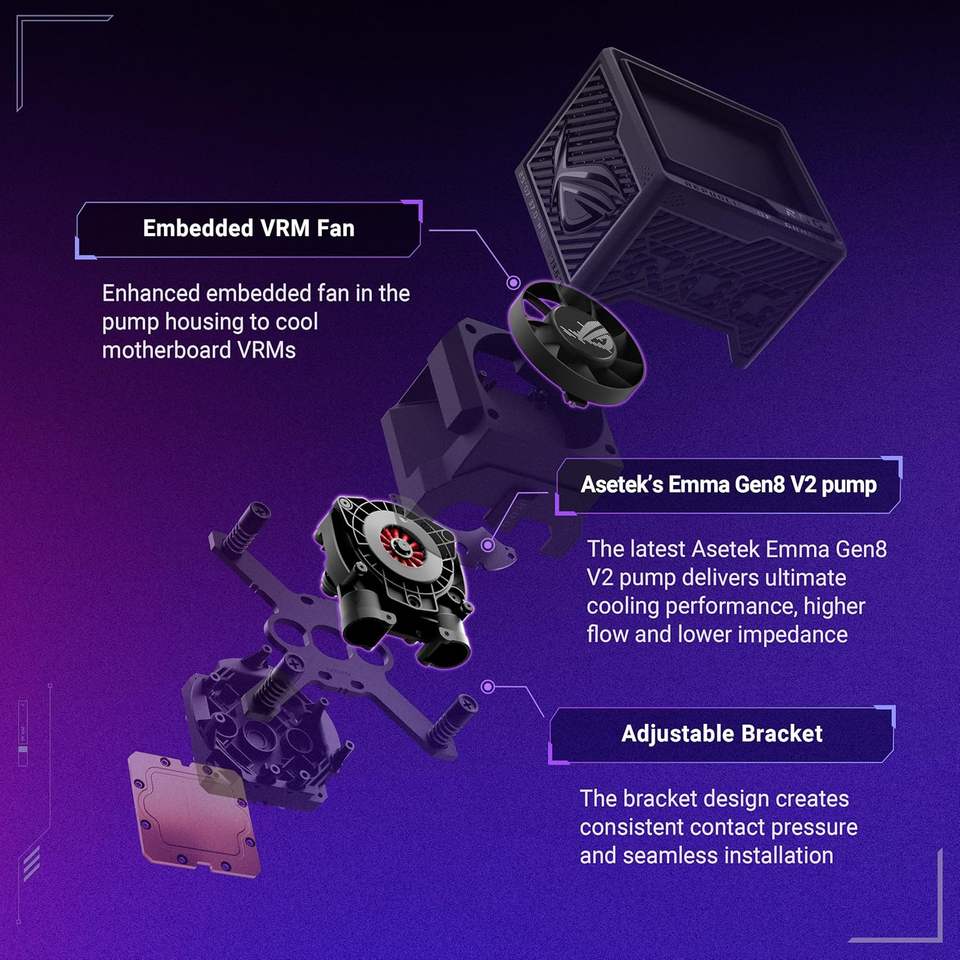 Embedded VRM Fan

Enhanced embedded fan in the pump housing to cool motherboard VRMs

Asetek's Emma Gen8 V2 pump

The latest Asetek Emma Gen8 V2 pump delivers ultimate cooling performance, higher flow and lower impedance

Adjustable Bracket

The bracket design creates consistent contact pressure and seamless installation