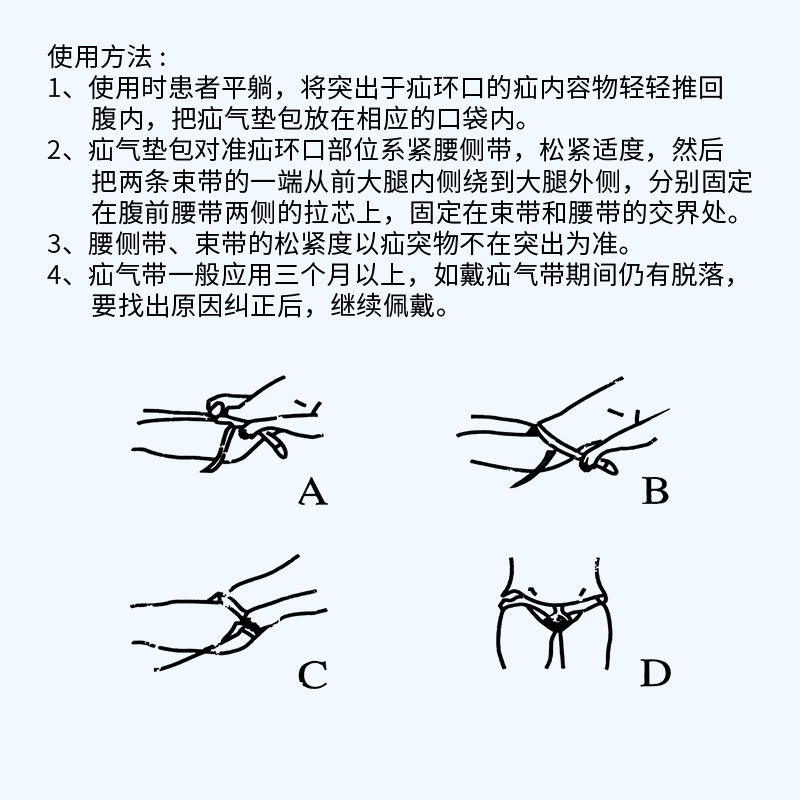 使用方法：
1、使用时患者平躺，将突出于疝环口的疝内容物轻轻推回腹内，把疝气垫包放在相应的口袋内。
2、疝气垫包对准疝环口部位系紧腰侧带，松紧适度，然后把两条束带的一端从前大腿内侧绕到大腿外侧，分别固定在腹前腰带两侧的拉芯上，固定在束带和腰带的交界处。
3、腰侧带、束带的松紧度以疝突物不在突出为准。
4、疝气带一般应用三个月以上，如戴疝气带期间仍有脱落，要找出原因纠正后，继续佩戴。

A

B

C

D