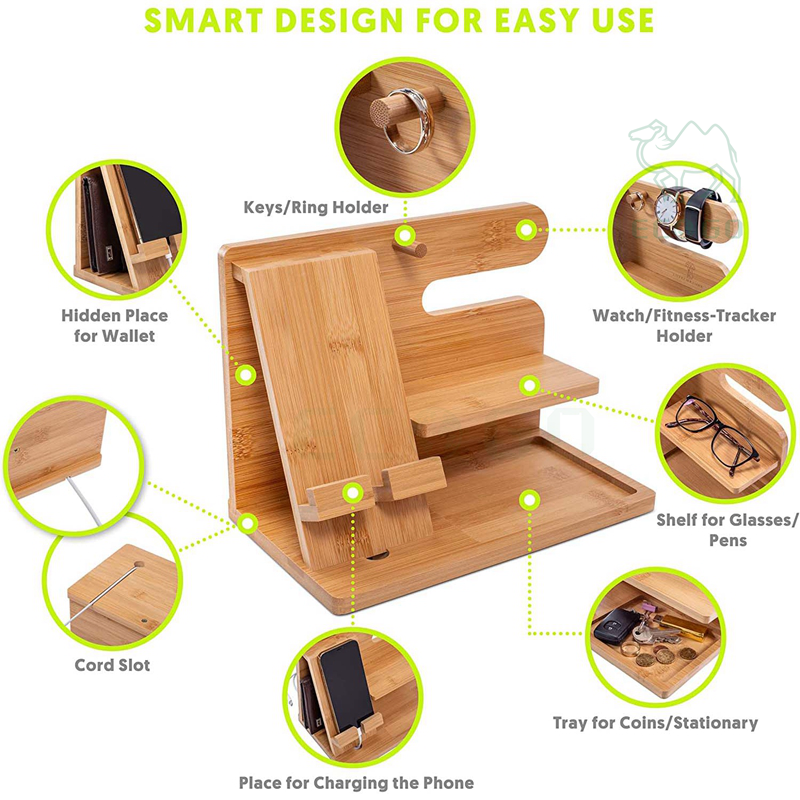 SMART DESIGN FOR EASY USE

Keys/Ring Holder

Hidden Place for Wallet

Watch/Fitness-Tracker Holder

Shelf for Glasses/ Pens

Cord Slot

Tray for Coins/Stationary

Place for Charging the Phone