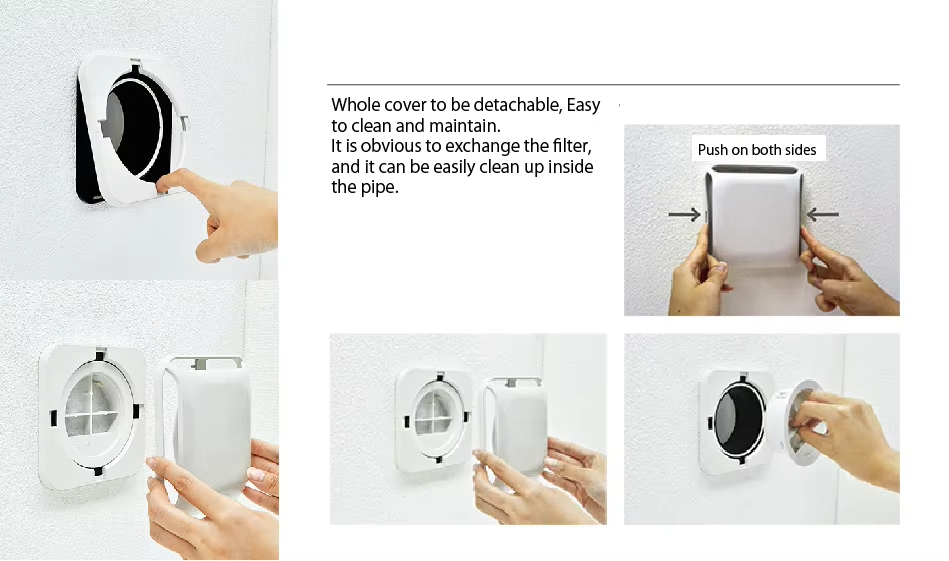 Whole cover to be detachable, Easy to clean and maintain.
It is obvious to exchange the filter, and it can be easily clean up inside the pipe.

Push on both sides