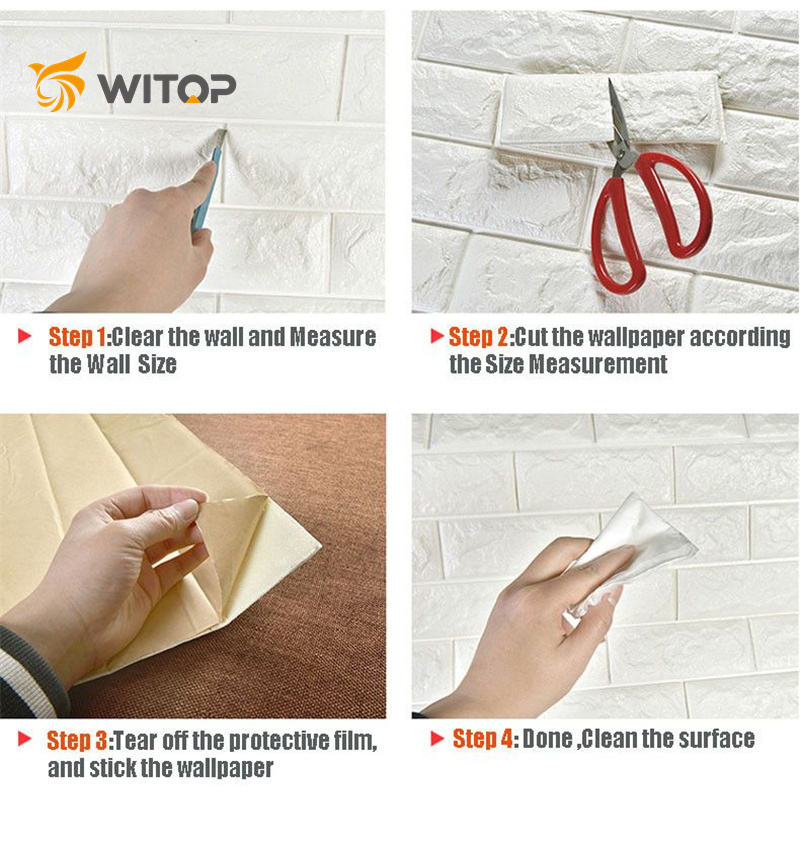 WITOP

Step 1:Clear the wall and Measure the Wall Size

Step 2:Cut the wallpaper according the Size Measurement

Step 3:Tear off the protective film, and stick the wallpaper

Step 4: Done ,Clean the surface