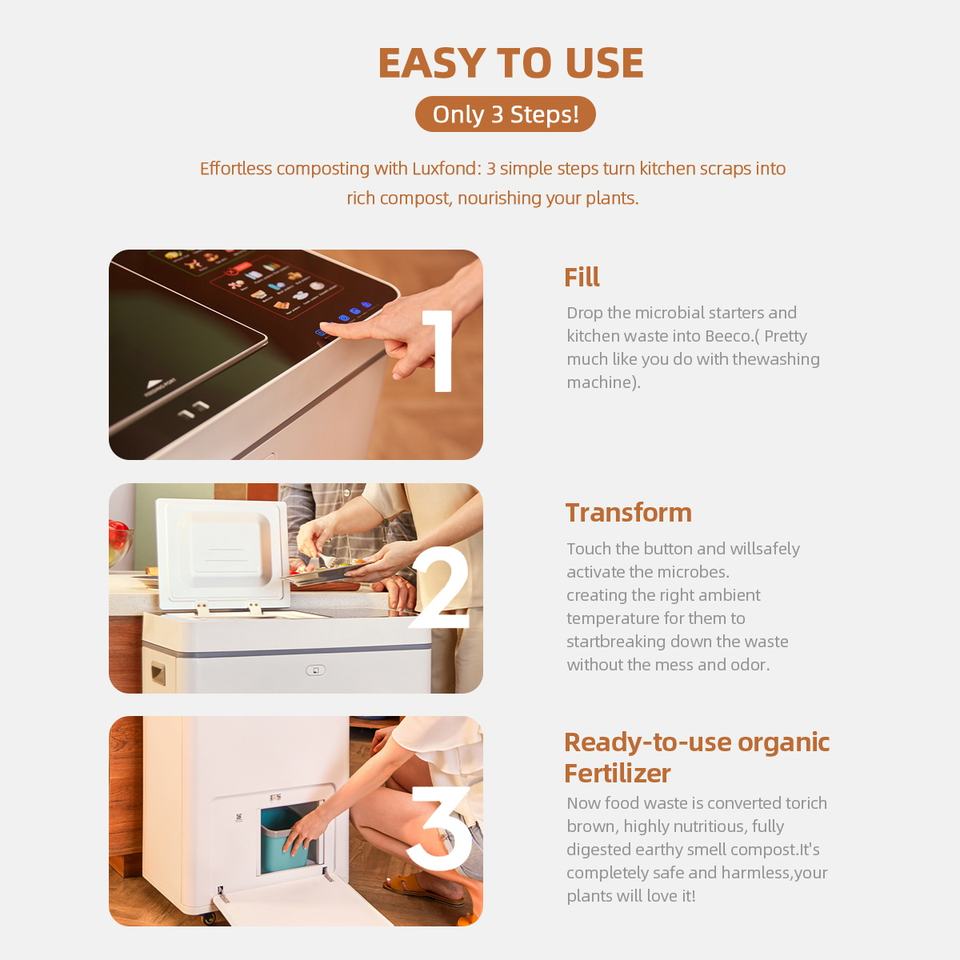 EASY TO USE

Only 3 Steps!

Effortless composting with Luxfond: 3 simple steps turn kitchen scraps into rich compost, nourishing your plants.

1

Fill

Drop the microbial starters and kitchen waste into Beeco.( Pretty much like you do with thewashing machine).

2

Transform

Touch the button and willsafely activate the microbes. creating the right ambient temperature for them to startbreaking down the waste without the mess and odor.

3

Ready-to-use organic Fertilizer

Now food waste is converted torich brown, highly nutritious, fully digested earthy smell compost.It's completely safe and harmless,your plants will love it!