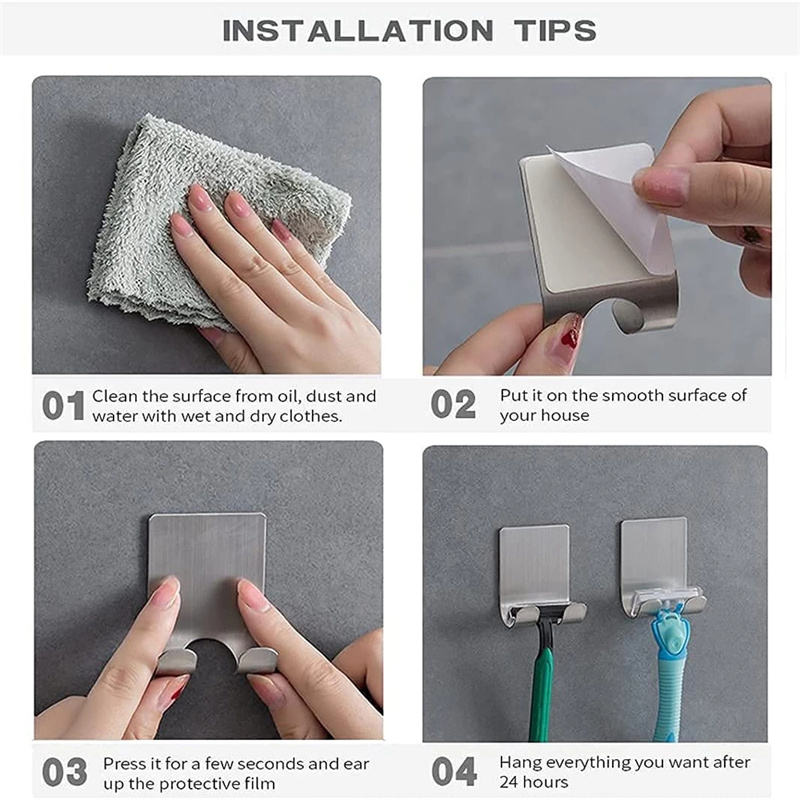 INSTALLATION TIPS

01 Clean the surface from oil, dust and water with wet and dry clothes.

02 Put it on the smooth surface of your house

03 Press it for a few seconds and ear up the protective film

04 Hang everything you want after 24 hours