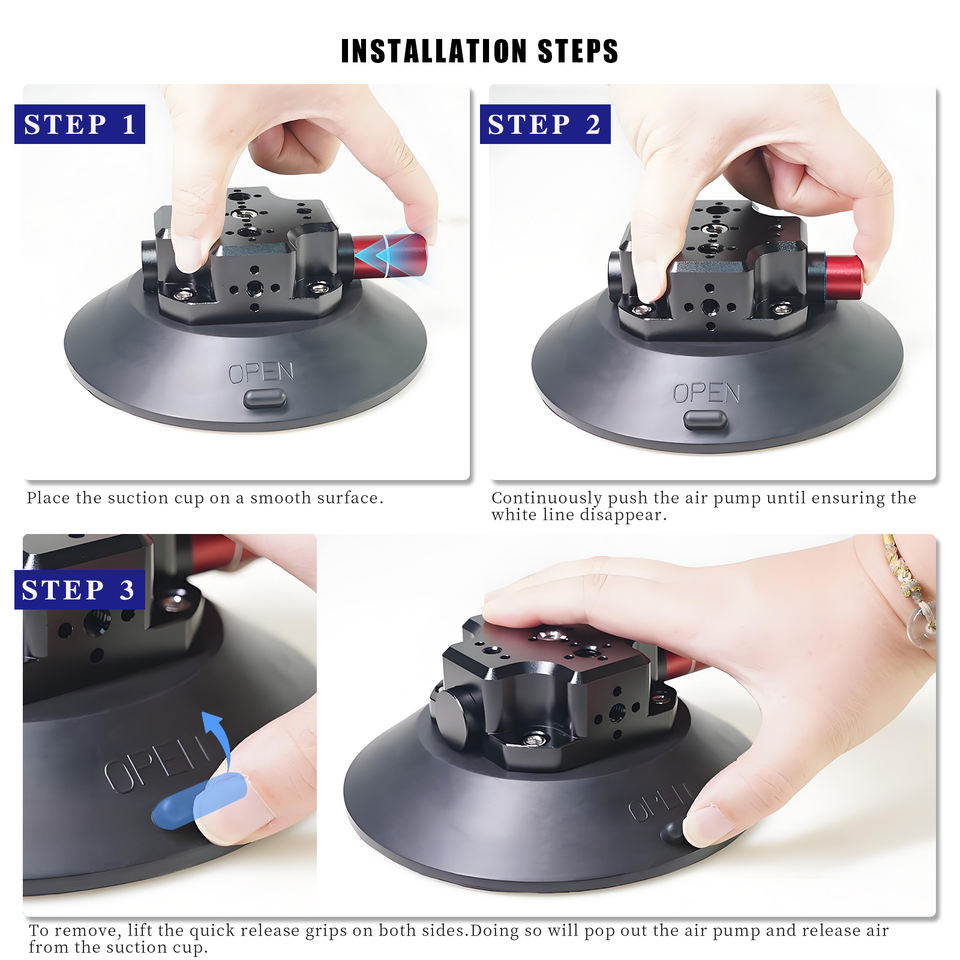 INSTALLATION STEPS

STEP 1

OPEN

Place the suction cup on a smooth surface.

STEP 2

OPEN

Continuously push the air pump until ensuring the white line disappear.

STEP 3

OPEN

OPEN

To remove, lift the quick release grips on both sides.Doing so will pop out the air pump and release air from the suction cup.