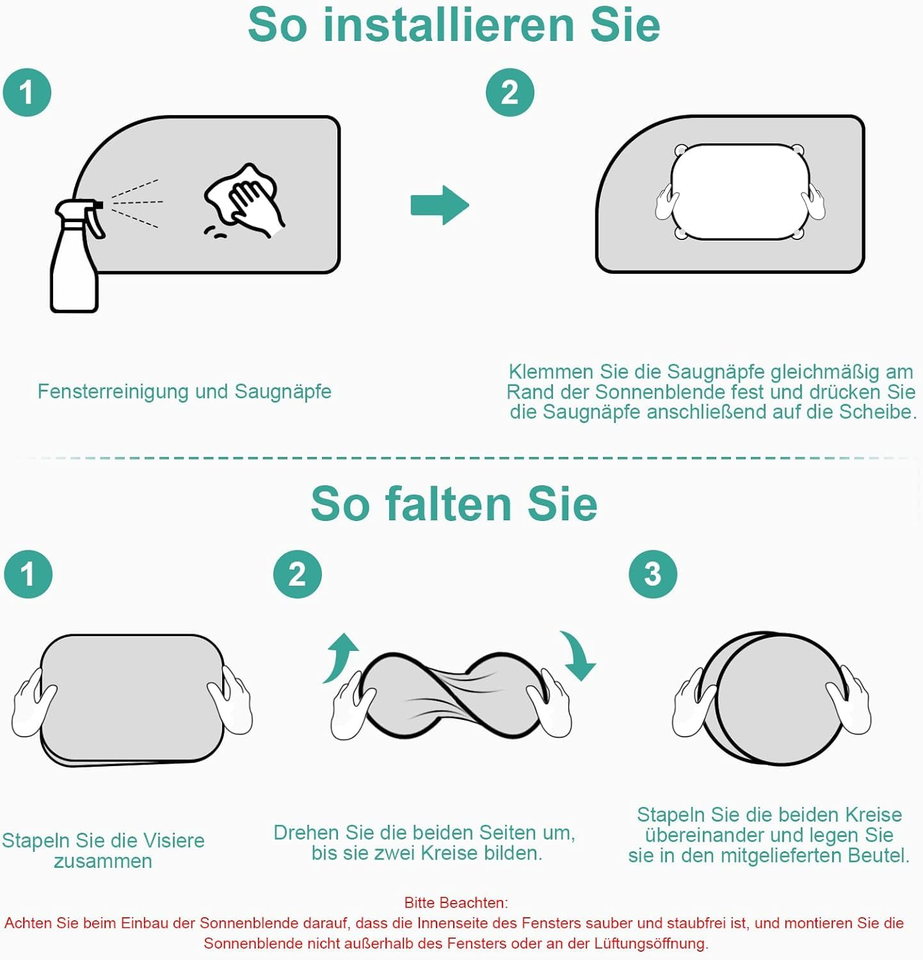 So installieren Sie

1

2

Fensterreinigung und Saugnäpfe

Klemmen Sie die Saugnäpfe gleichmäßig am Rand der Sonnenblende fest und drücken Sie die Saugnäpfe anschließend auf die Scheibe.

So falten Sie

1

2

3

Stapeln Sie die Visiere zusammen

Drehen Sie die beiden Seiten um, bis sie zwei Kreise bilden.

Stapeln Sie die beiden Kreise übereinander und legen Sie sie in den mitgelieferten Beutel.

Bitte Beachten:
Achten Sie beim Einbau der Sonnenblende darauf, dass die Innenseite des Fensters sauber und staubfrei ist, und montieren Sie die Sonnenblende nicht außerhalb des Fensters oder an der Lüftungsöffnung.