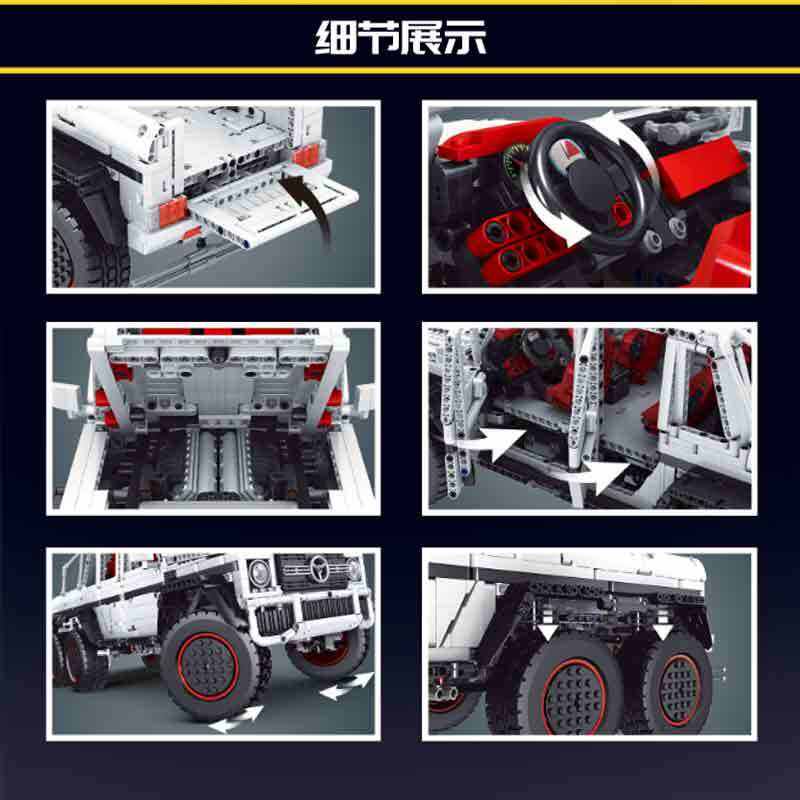 细节展示