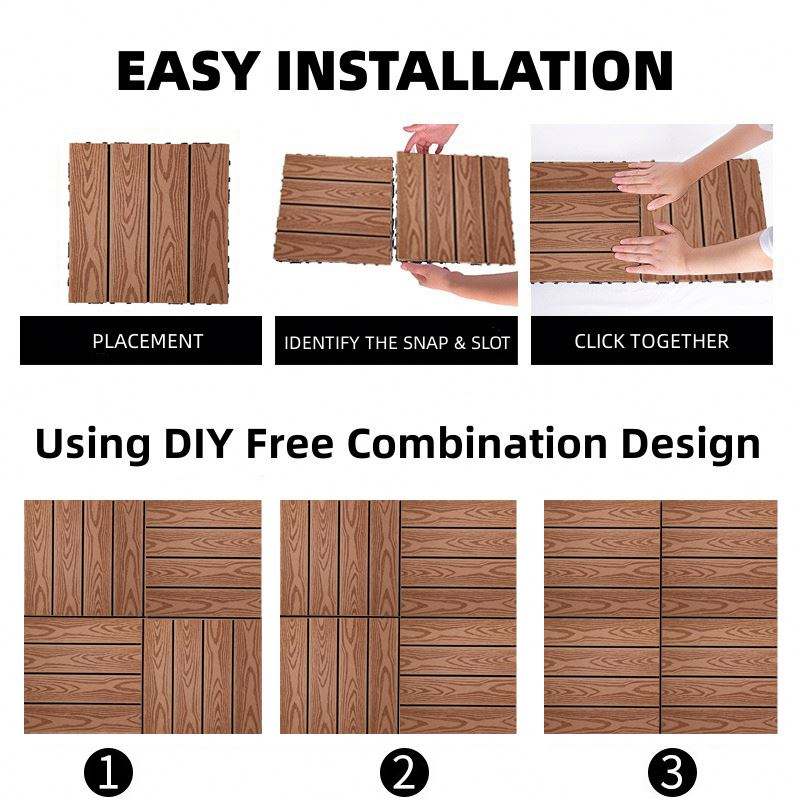 EASY INSTALLATION

PLACEMENT

IDENTIFY THE SNAP & SLOT

CLICK TOGETHER

Using DIY Free Combination Design

1

2

3