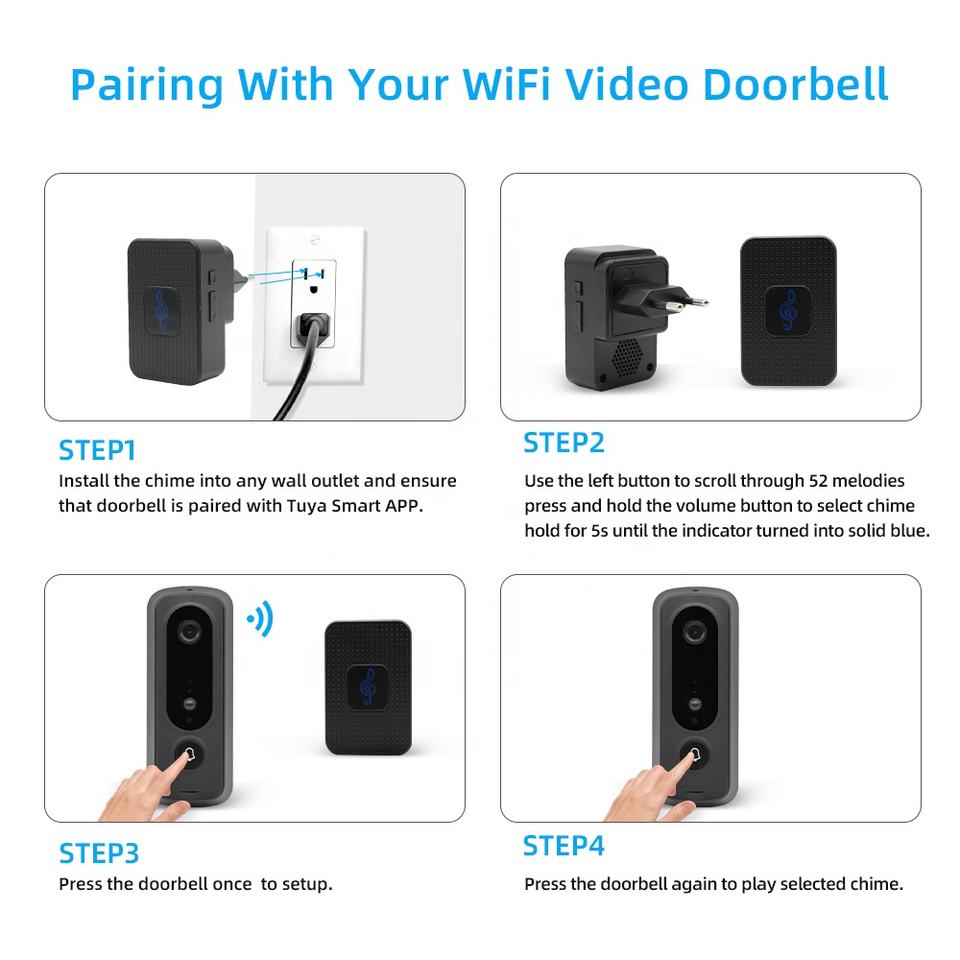 Pairing With Your WiFi Video Doorbell

STEP1
Install the chime into any wall outlet and ensure that doorbell is paired with Tuya Smart APP.

STEP2
Use the left button to scroll through 52 melodies press and hold the volume button to select chime hold for 5s until the indicator turned into solid blue.

STEP3
Press the doorbell once to setup.

STEP4
Press the doorbell again to play selected chime.