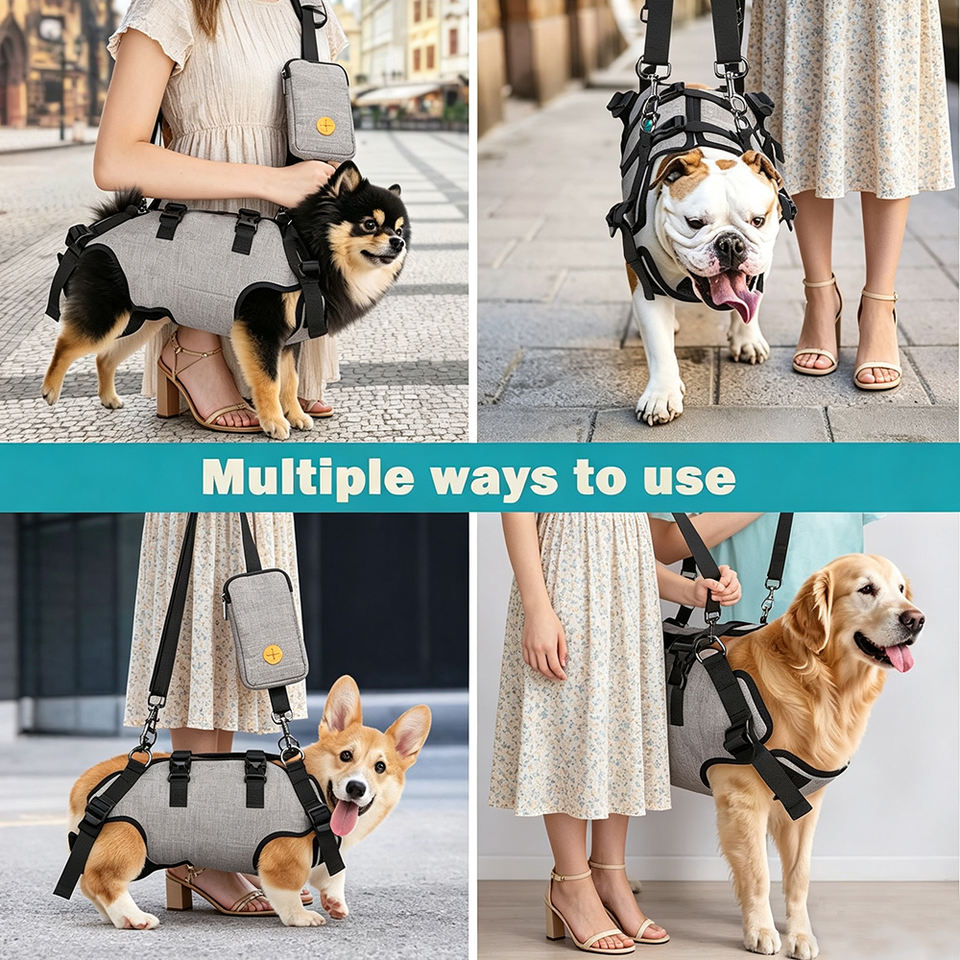 Multiple ways to use