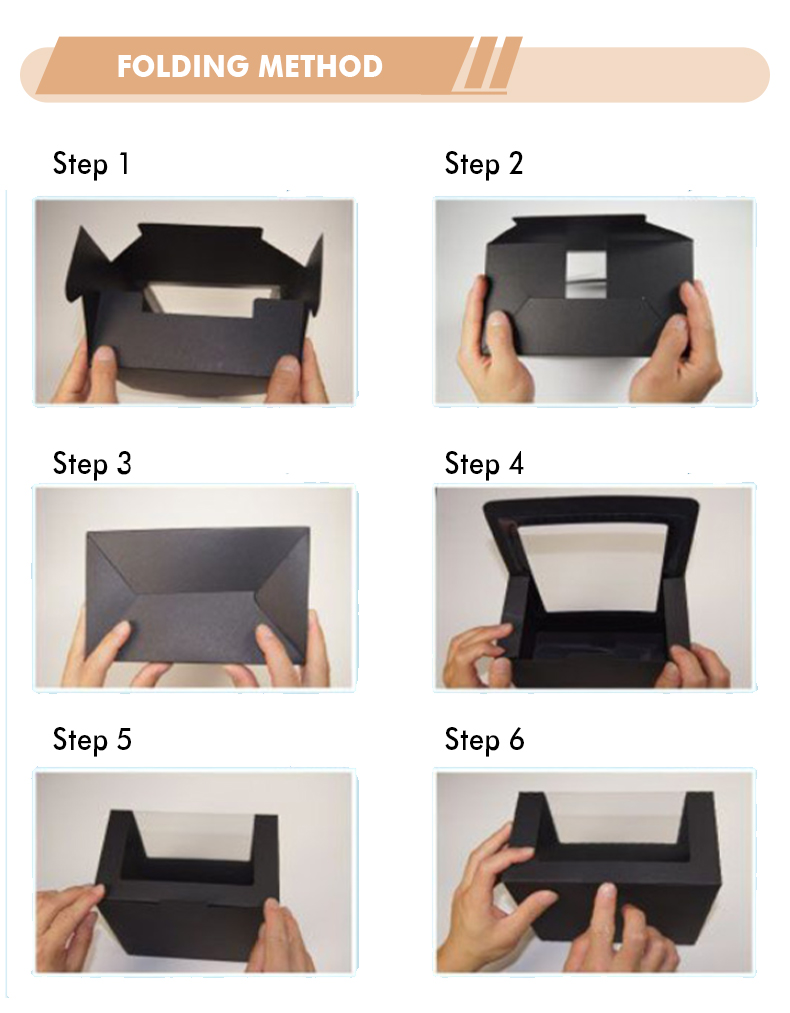 FOLDING METHOD

Step 1

Step 2

Step 3

Step 4

Step 5

Step 6