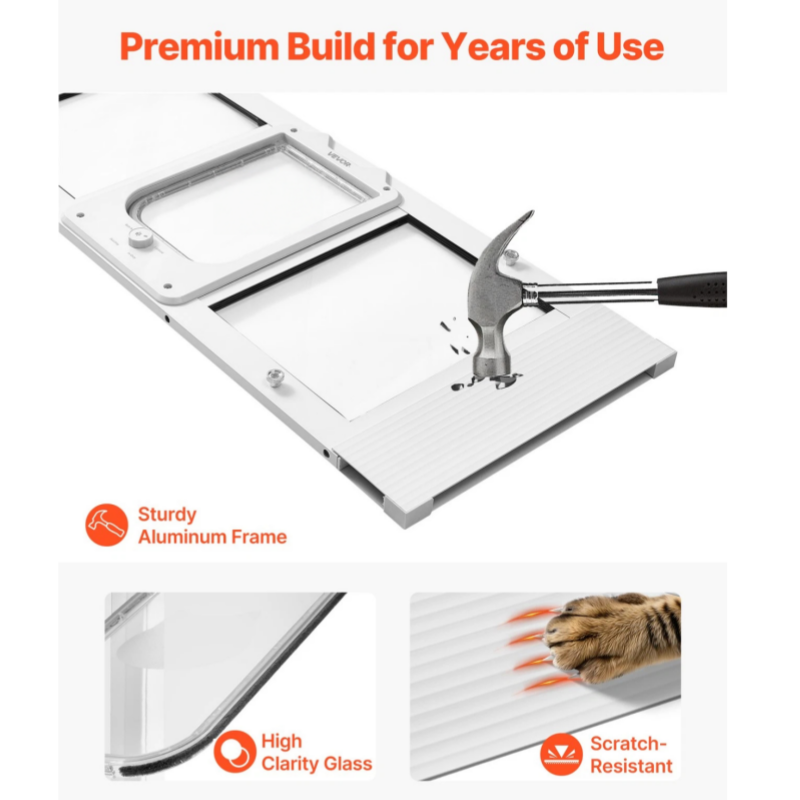 Premium Build for Years of Use

VEVOR

Sturdy Aluminum Frame

High Clarity Glass

Scratch-Resistant