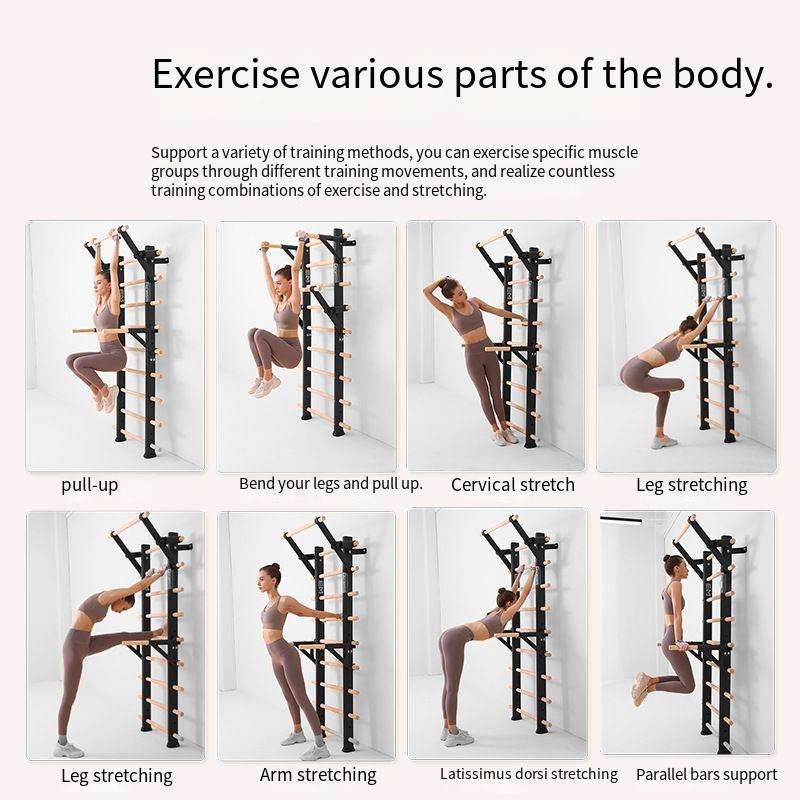 Exercise various parts of the body.

Support a variety of training methods, you can exercise specific muscle groups through different training movements, and realize countless training combinations of exercise and stretching.

pull-up

Bend your legs and pull up.

Cervical stretch

Leg stretching

Leg stretching

Arm stretching

Latissimus dorsi stretching

Parallel bars support