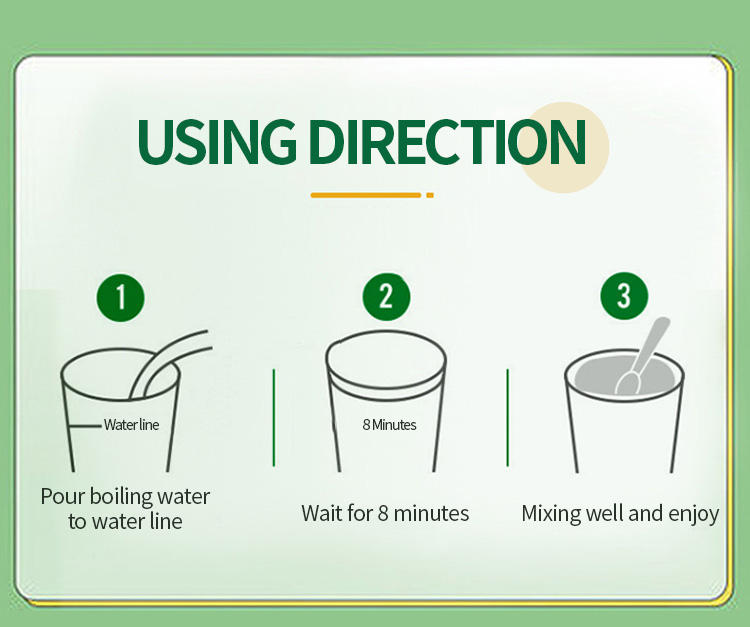 USING DIRECTION

1

Water line

Pour boiling water to water line

2

8 Minutes

Wait for 8 minutes

3

Mixing well and enjoy