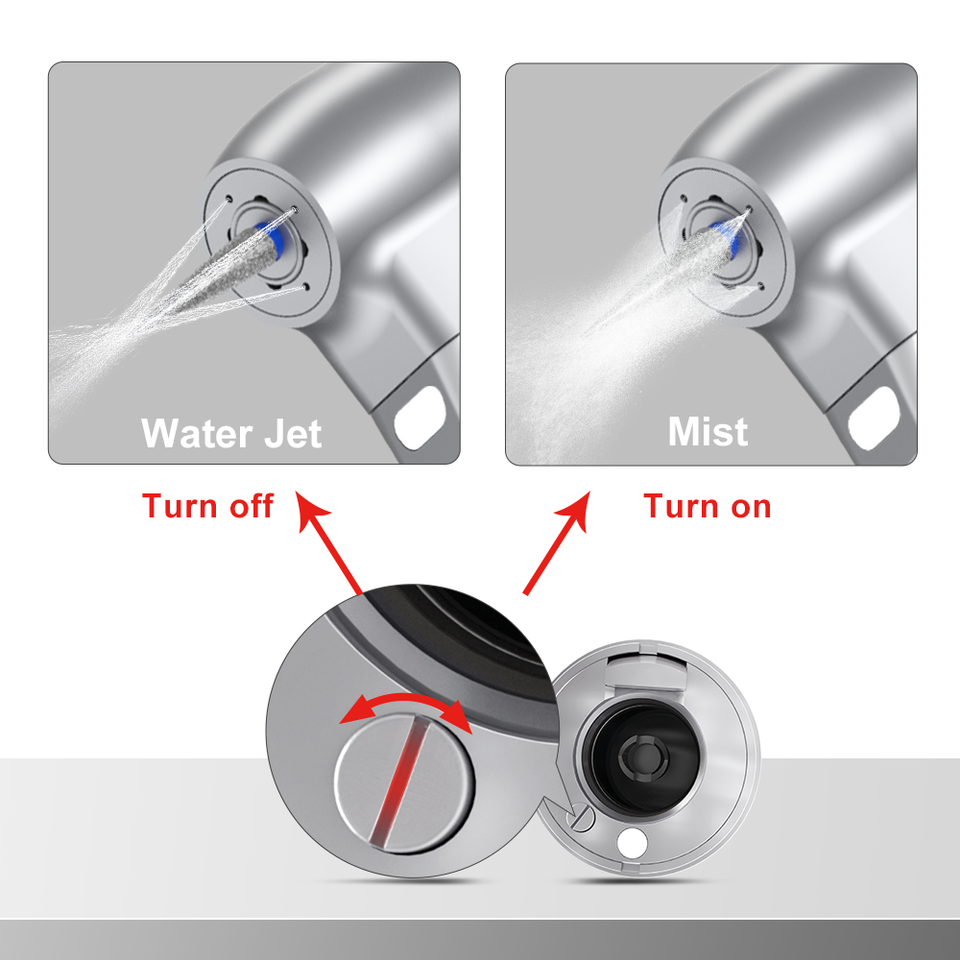 Water Jet

Mist

Turn off

Turn on