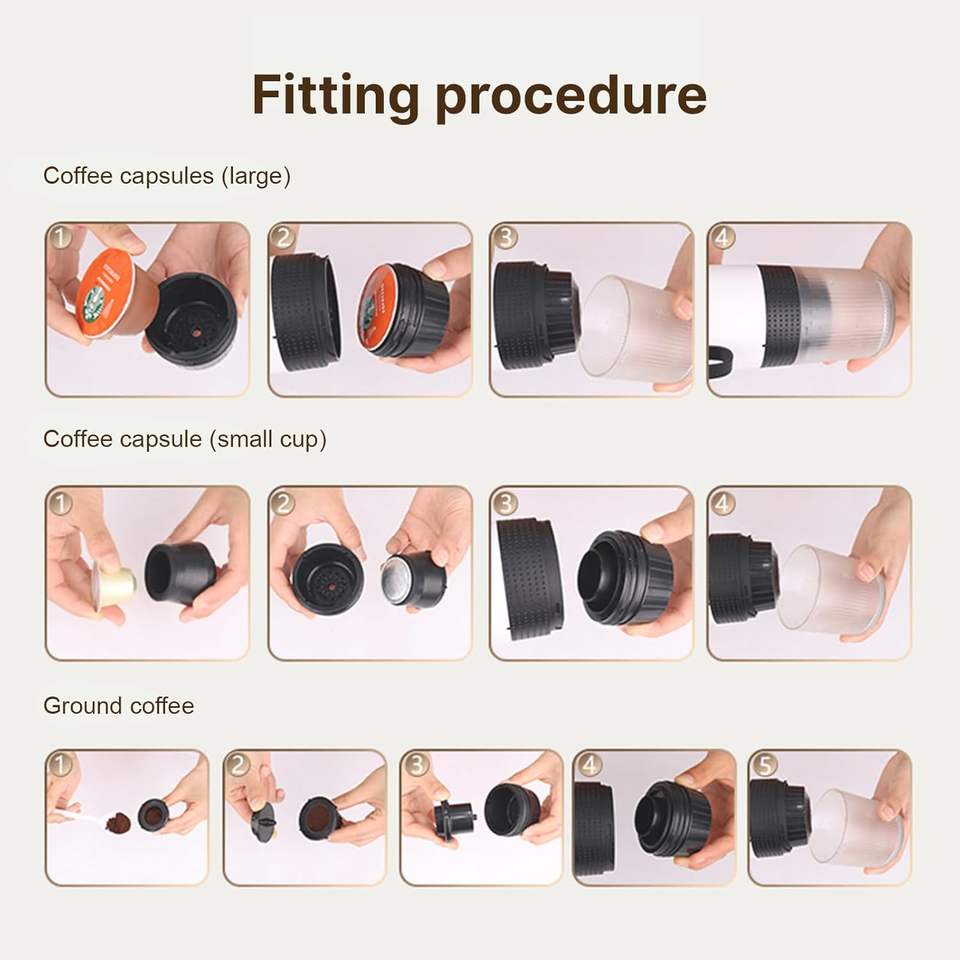 Fitting procedure

Coffee capsules (large)

1 2 3 4

Coffee capsule (small cup)

1 2 3 4

Ground coffee

1 2 3 4 5