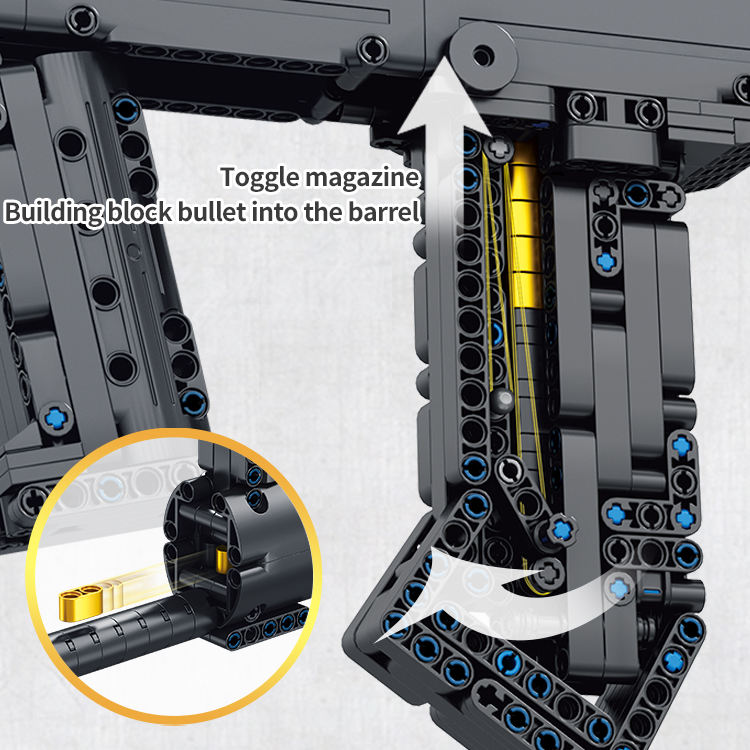 Toggle magazine
Building block bullet into the barrel