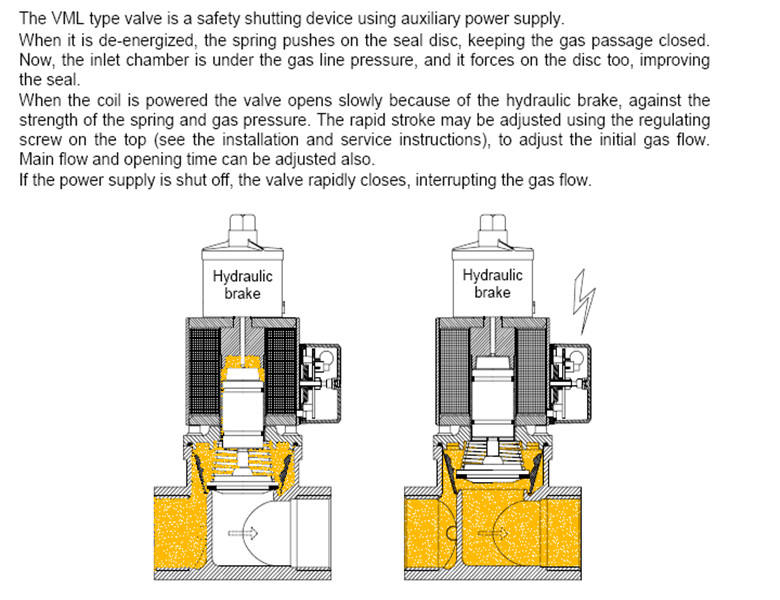 The VML type valve is a safety shutting device using auxiliary power supply.
When it is de-energized, the spring pushes on the seal disc, keeping the gas passage closed. Now, the inlet chamber is under the gas line pressure, and it forces on the disc too, improving the seal.
When the coil is powered the valve opens slowly because of the hydraulic brake, against the strength of the spring and gas pressure. The rapid stroke may be adjusted using the regulating screw on the top (see the installation and service instructions), to adjust the initial gas flow. Main flow and opening time can be adjusted also.
If the power supply is shut off, the valve rapidly closes, interrupting the gas flow.

Hydraulic brake

Hydraulic brake