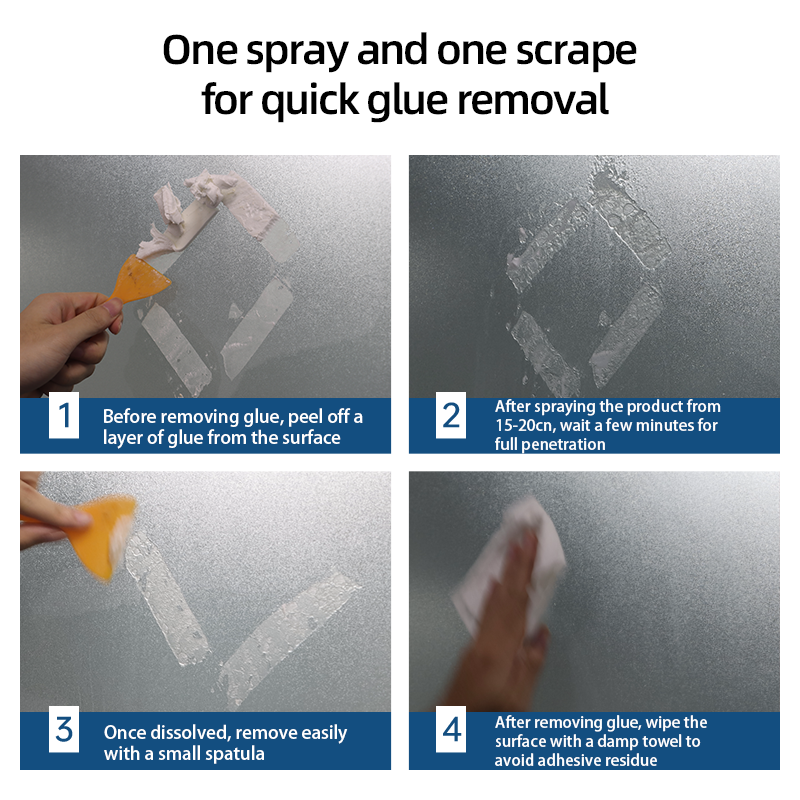 One spray and one scrape for quick glue removal

1 Before removing glue, peel off a layer of glue from the surface

2 After spraying the product from 15-20cn, wait a few minutes for full penetration

3 Once dissolved, remove easily with a small spatula

4 After removing glue, wipe the surface with a damp towel to avoid adhesive residue