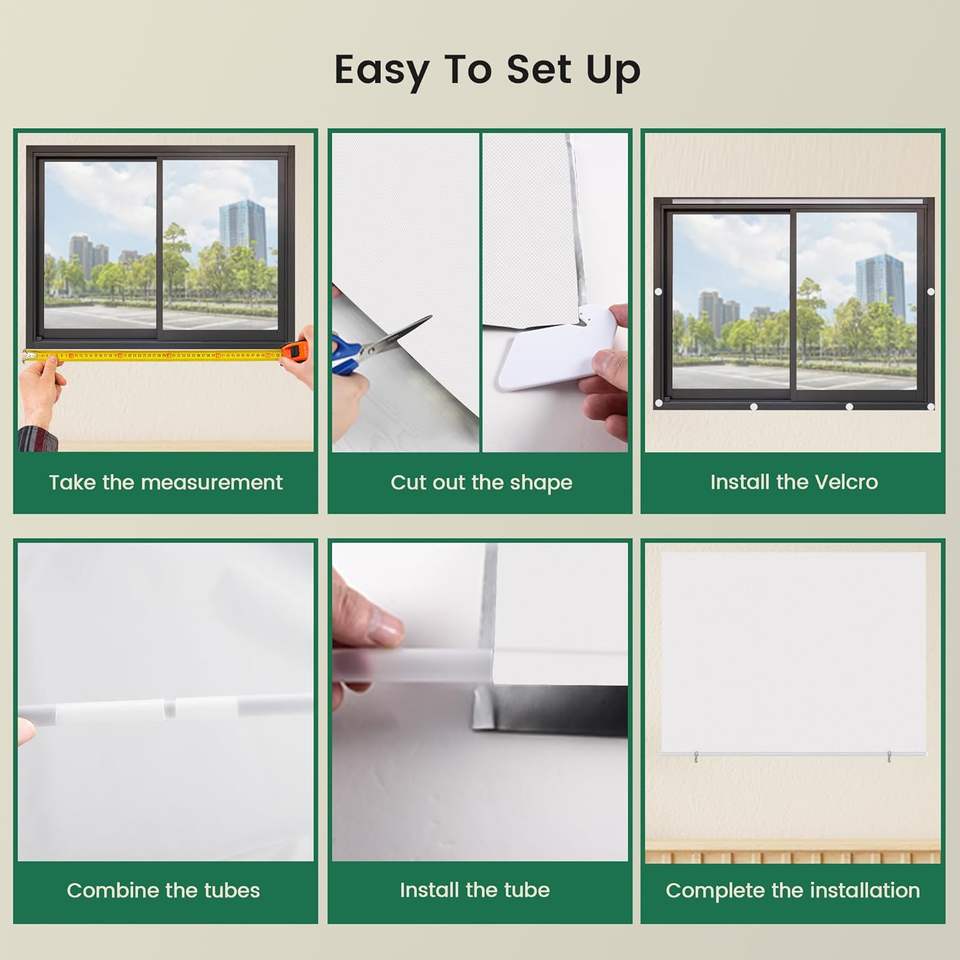 Easy To Set Up

Take the measurement

Cut out the shape

Install the Velcro

Combine the tubes

Install the tube

Complete the installation