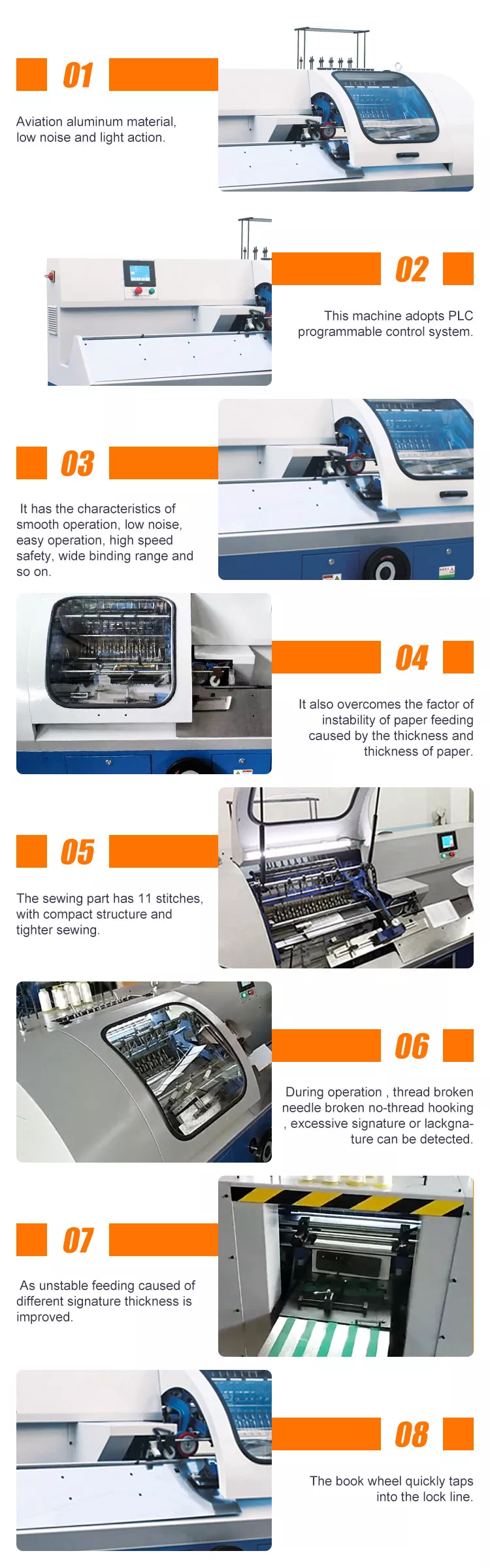 01

Aviation aluminum material, low noise and light action.

02

This machine adopts PLC programmable control system.

03

It has the characteristics of smooth operation, low noise, easy operation, high speed safety, wide binding range and so on.

04

It also overcomes the factor of instability of paper feeding caused by the thickness and thickness of paper.

05

The sewing part has 11 stitches, with compact structure and tighter sewing.

06

During operation , thread broken needle broken no-thread hooking , excessive signature or lackgnature can be detected.

07

As unstable feeding caused of different signature thickness is improved.

08

The book wheel quickly taps into the lock line.