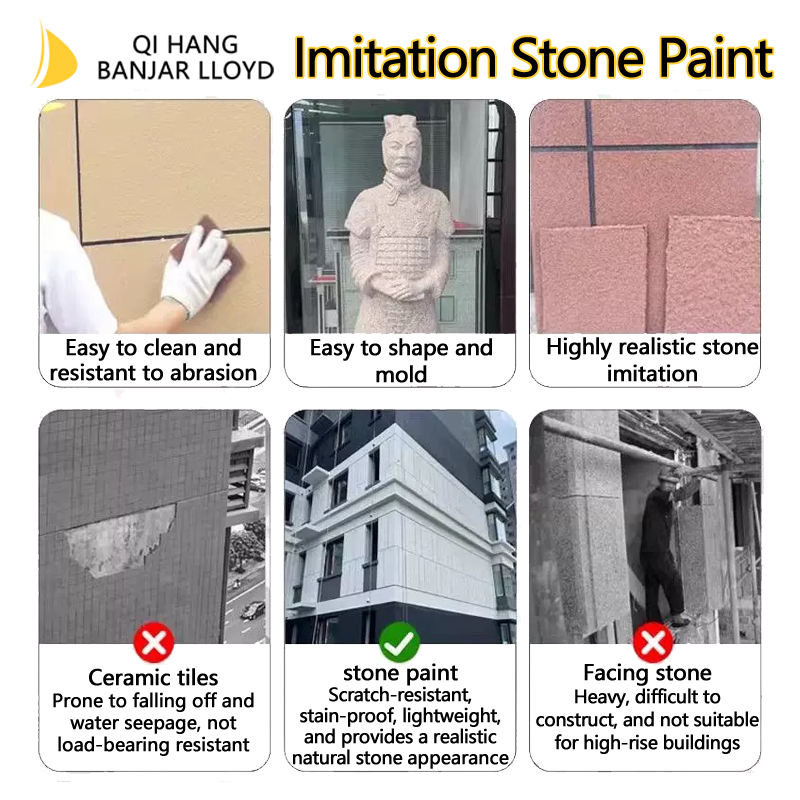 QI HANG
BANJAR LLOYD

Imitation Stone Paint

Easy to clean and resistant to abrasion

Easy to shape and mold

Highly realistic stone imitation

Ceramic tiles
Prone to falling off and water seepage, not load-bearing resistant

stone paint
Scratch-resistant, stain-proof, lightweight, and provides a realistic natural stone appearance

Facing stone
Heavy, difficult to construct, and not suitable for high-rise buildings