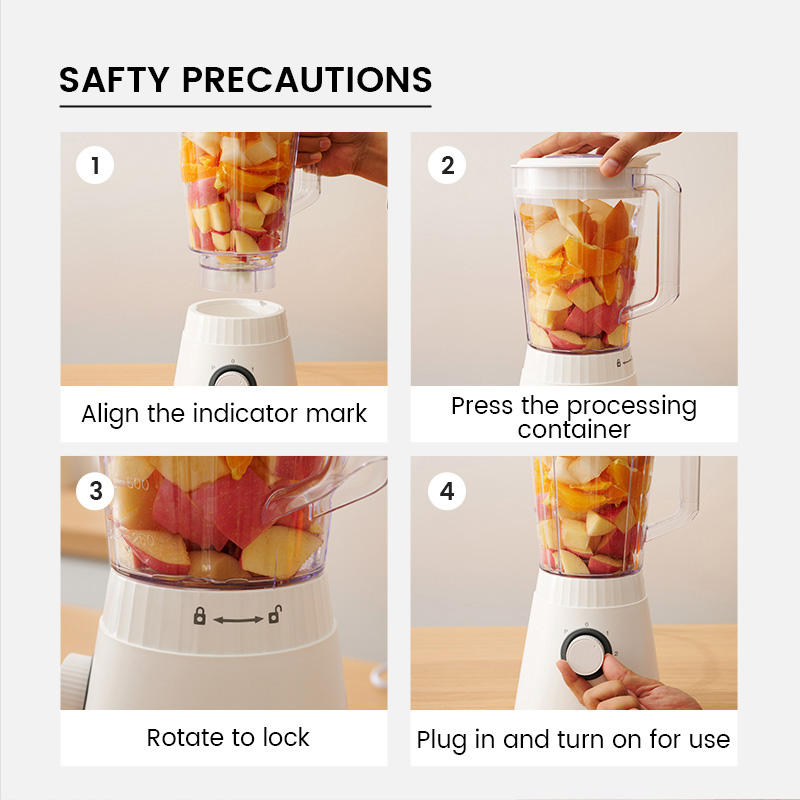 SAFTY PRECAUTIONS

1

Align the indicator mark

2

Press the processing container

3

Rotate to lock

4

Plug in and turn on for use