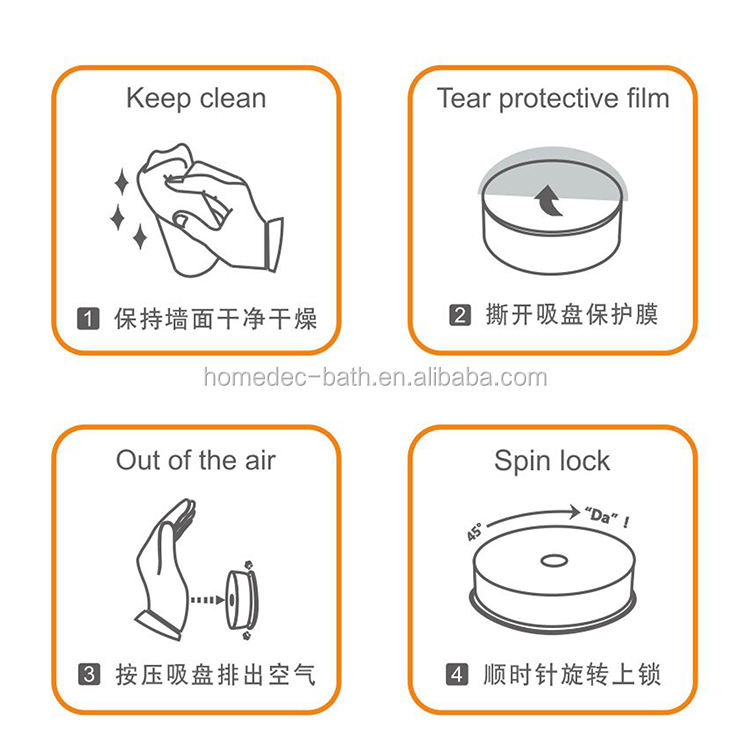 Keep clean

1 保持墙面干净干燥

Tear protective film

2 撕开吸盘保护膜

homedec-bath.en.alibaba.com

Out of the air

3 按压吸盘排出空气

Spin lock

45°

"Da" !

4 顺时针旋转上锁