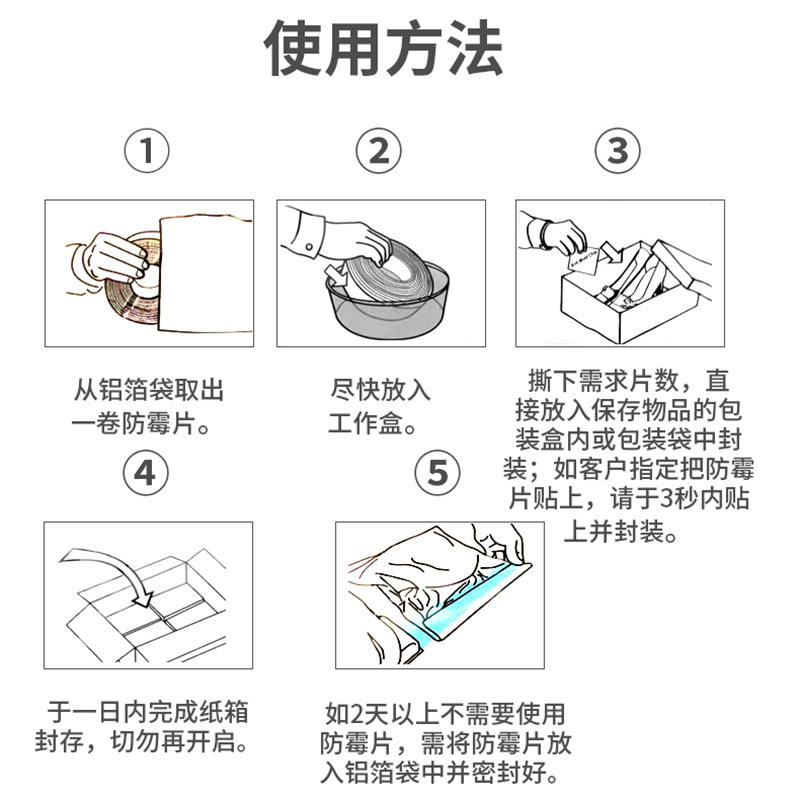 使用方法

①

从铝箔袋取出一卷防霉片。

②

尽快放入工作盒。

③

撕下需求片数，直接放入保存物品的包装盒内或包装袋中封装；如客户指定把防霉片贴上，请于3秒内贴上并封装。

④

于一日内完成纸箱封存，切勿再开启。

⑤

如2天以上不需要使用防霉片，需将防霉片放入铝箔袋中并密封好。