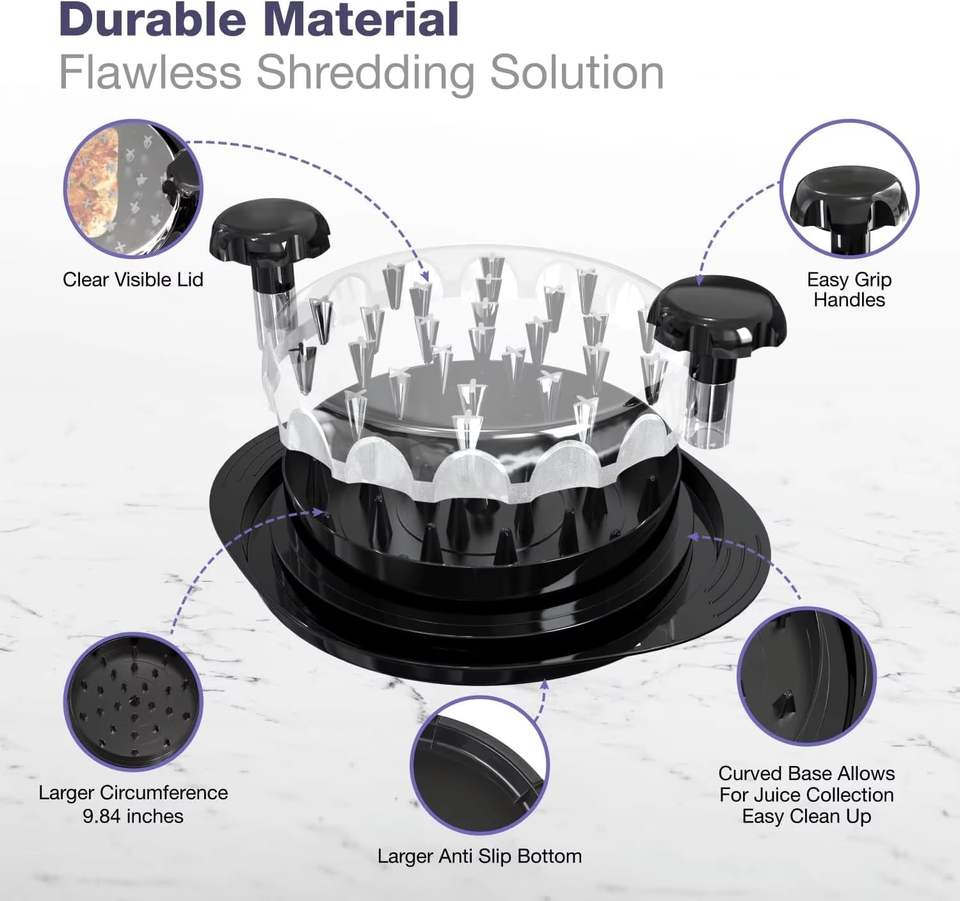 Durable Material
Flawless Shredding Solution

Clear Visible Lid

Easy Grip
Handles

Larger Circumference
9.84 inches

Larger Anti Slip Bottom

Curved Base Allows
For Juice Collection
Easy Clean Up