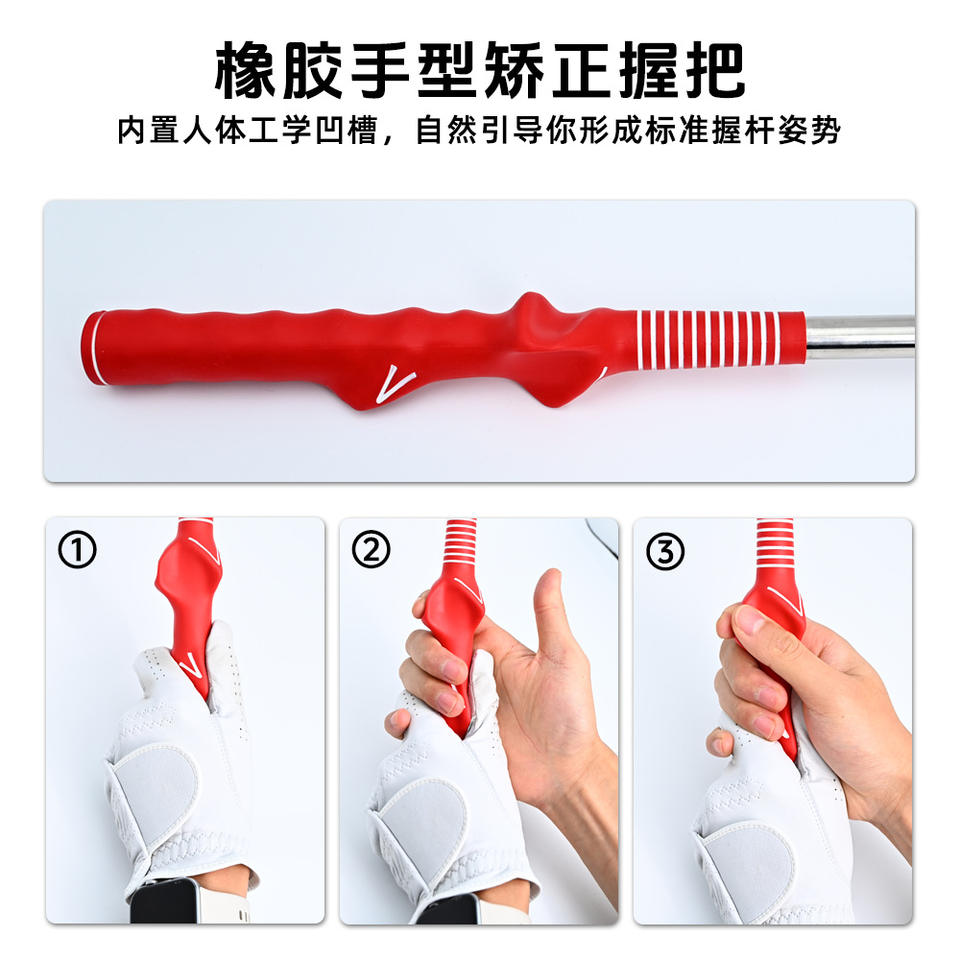 橡胶手型矫正握把

内置人体工学凹槽，自然引导你形成标准握杆姿势

①

②

③