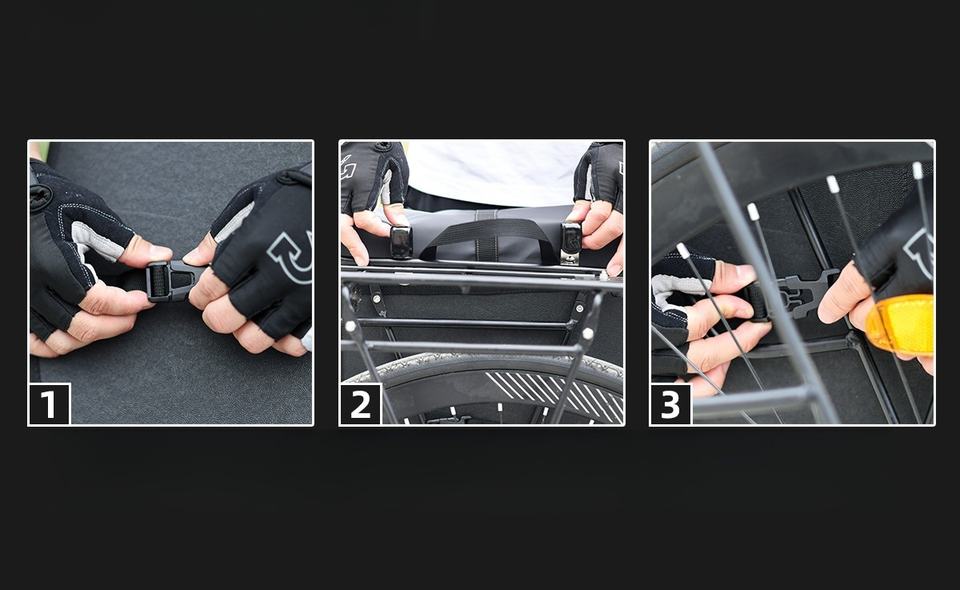 1

2

3