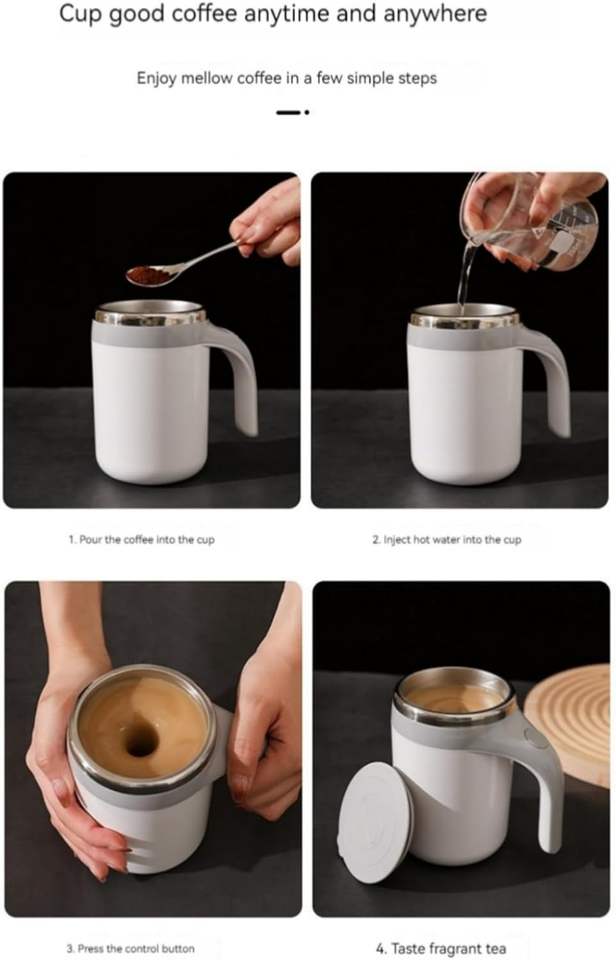 Cup good coffee anytime and anywhere

Enjoy mellow coffee in a few simple steps

1. Pour the coffee into the cup

2. Inject hot water into the cup

3. Press the control button

4. Taste fragrant tea