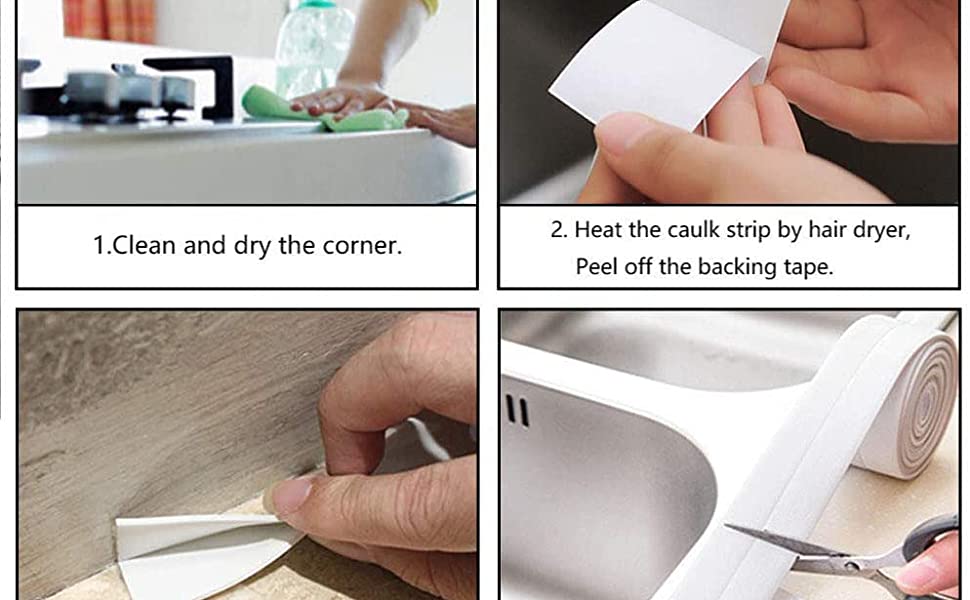 1.Clean and dry the corner.

2. Heat the caulk strip by hair dryer, Peel off the backing tape.