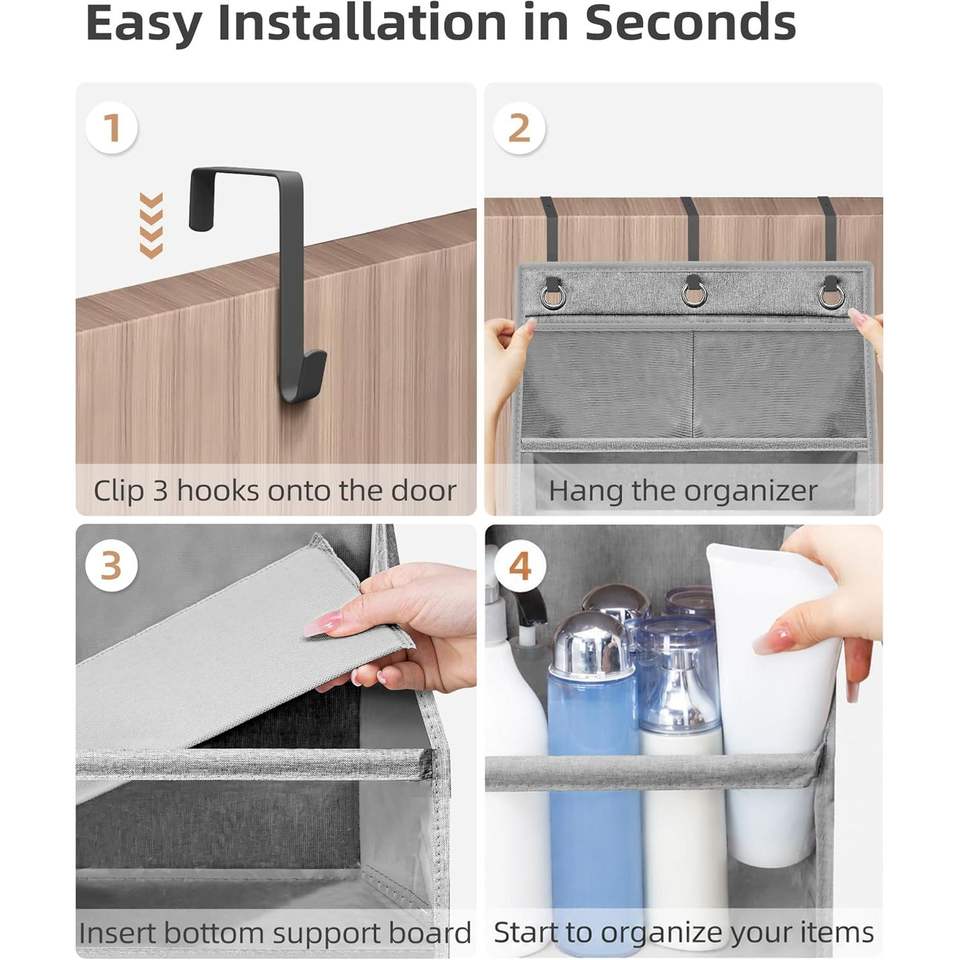 Easy Installation in Seconds

1

Clip 3 hooks onto the door

2

Hang the organizer

3

Insert bottom support board

4

Start to organize your items