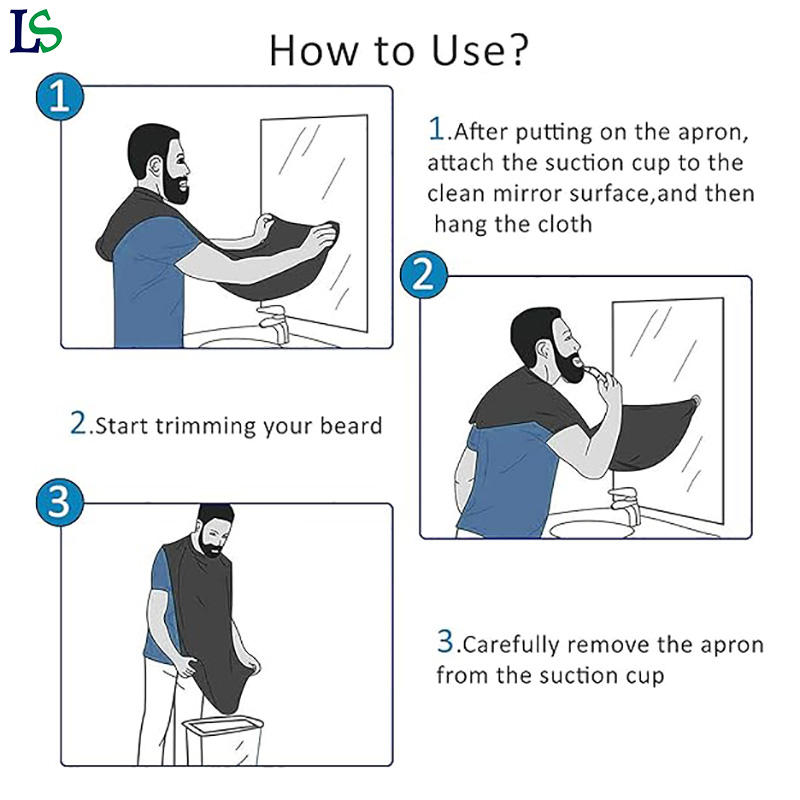 LS

How to Use?

1

1.After putting on the apron, attach the suction cup to the clean mirror surface,and then hang the cloth

2

2.Start trimming your beard

3

3.Carefully remove the apron from the suction cup