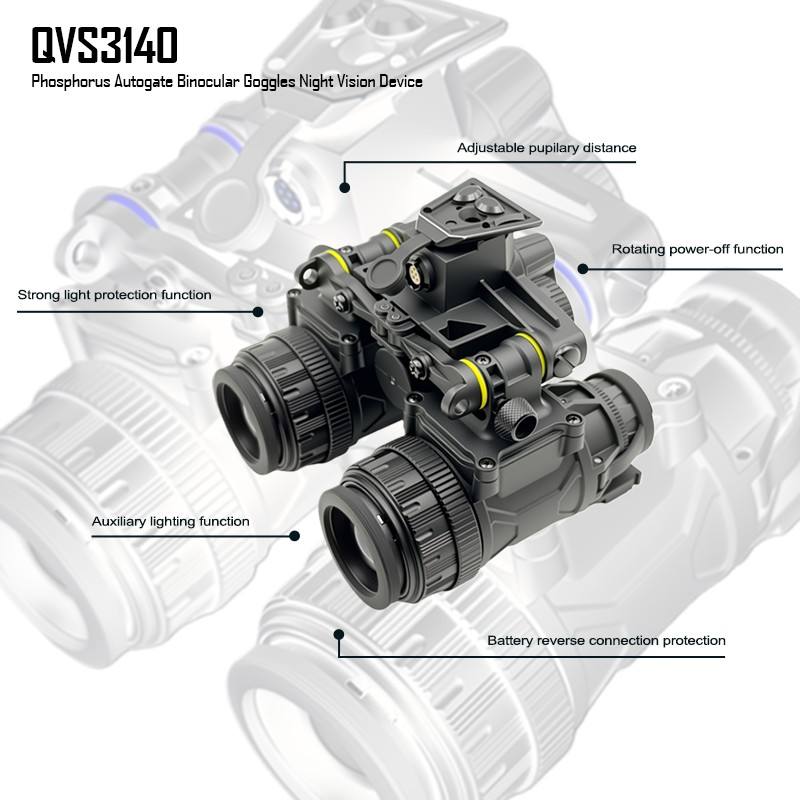 QVS3140
Phosphorus Autogate Binocular Goggles Night Vision Device

Adjustable pupilary distance

Rotating power-off function

Strong light protection function

Auxiliary lighting function

Battery reverse connection protection