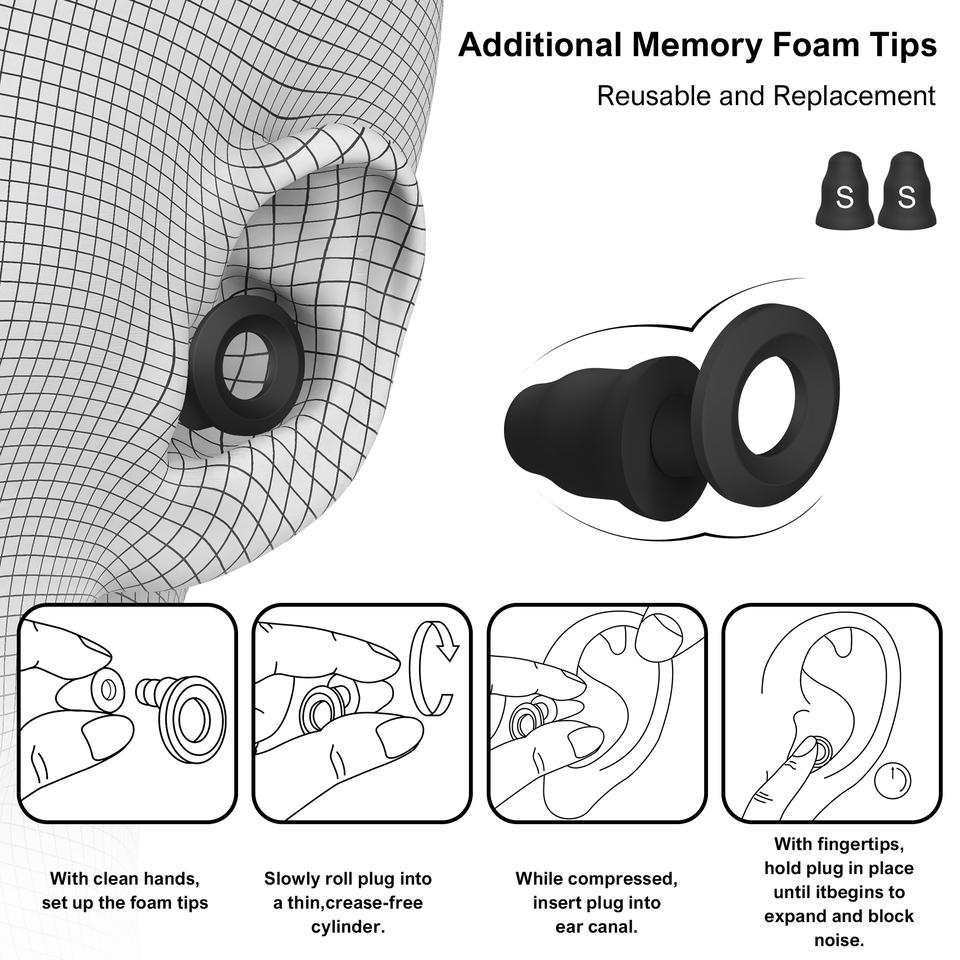 Additional Memory Foam Tips

Reusable and Replacement

S S

With clean hands, set up the foam tips

Slowly roll plug into a thin,crease-free cylinder.

While compressed, insert plug into ear canal.

With fingertips, hold plug in place until itbegins to expand and block noise.